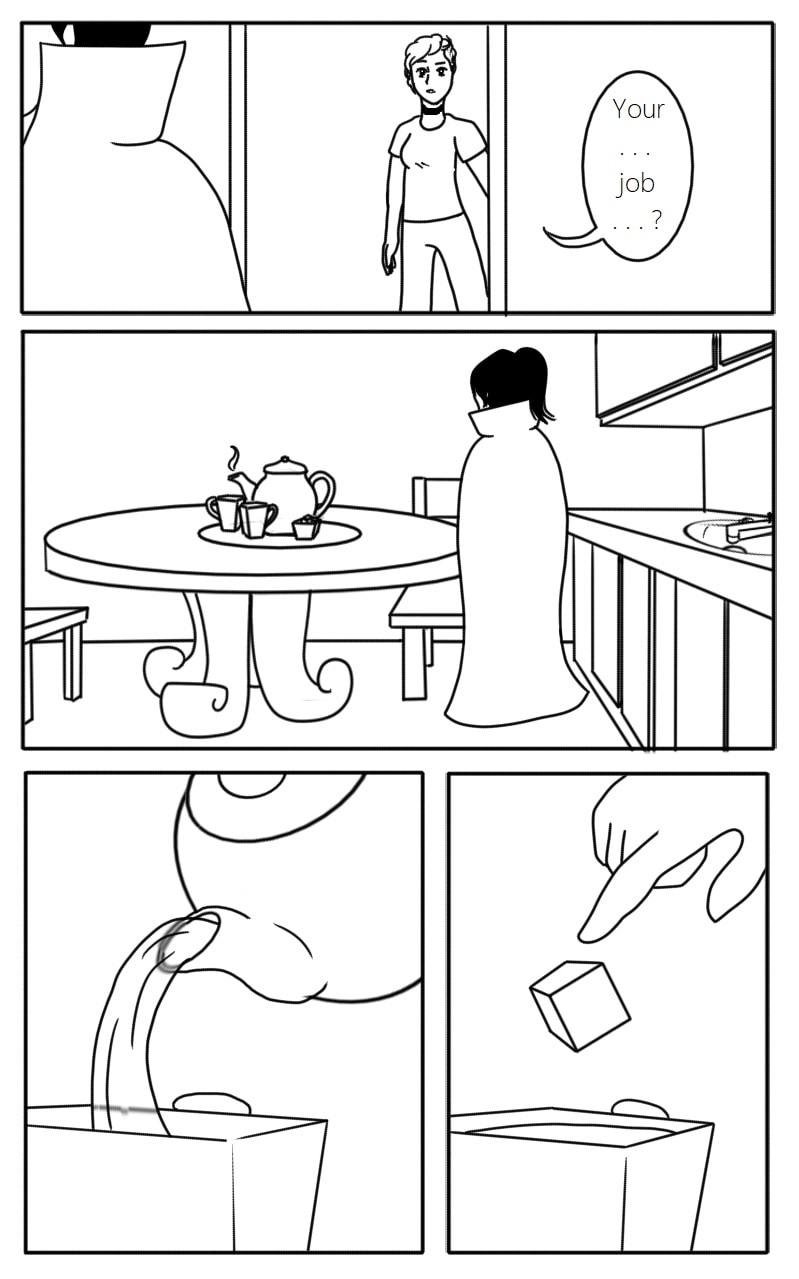 Your
. . .
job
. . . ?