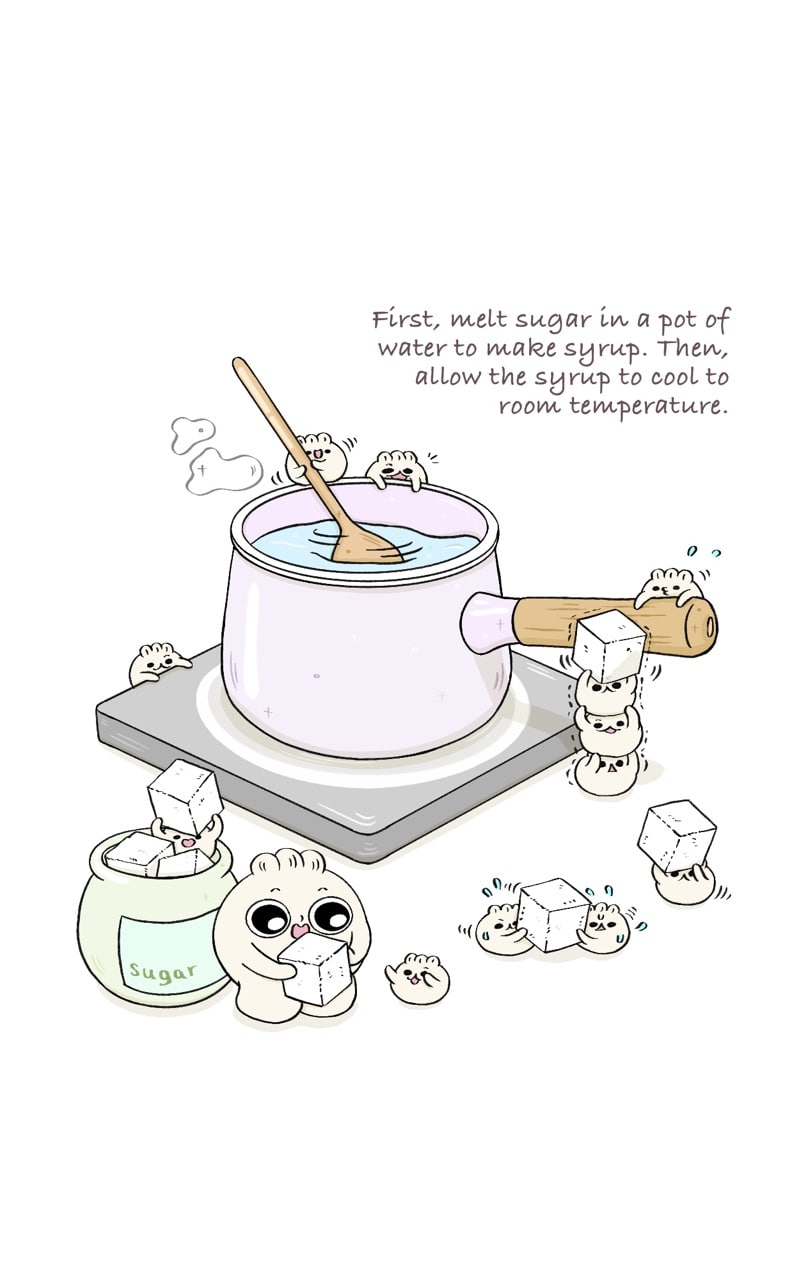 First, melt sugar in a pot of water to make syrup. Then, allow the syrup to cool to room temperature.

Sugar