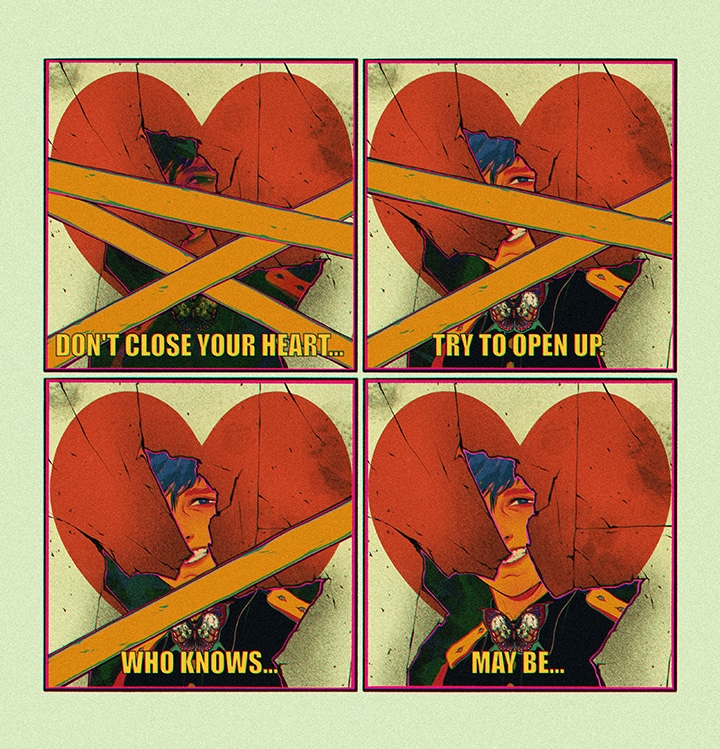 DON'T CLOSE YOUR HEART...

TRY TO OPEN UP.

WHO KNOWS...

MAY BE...