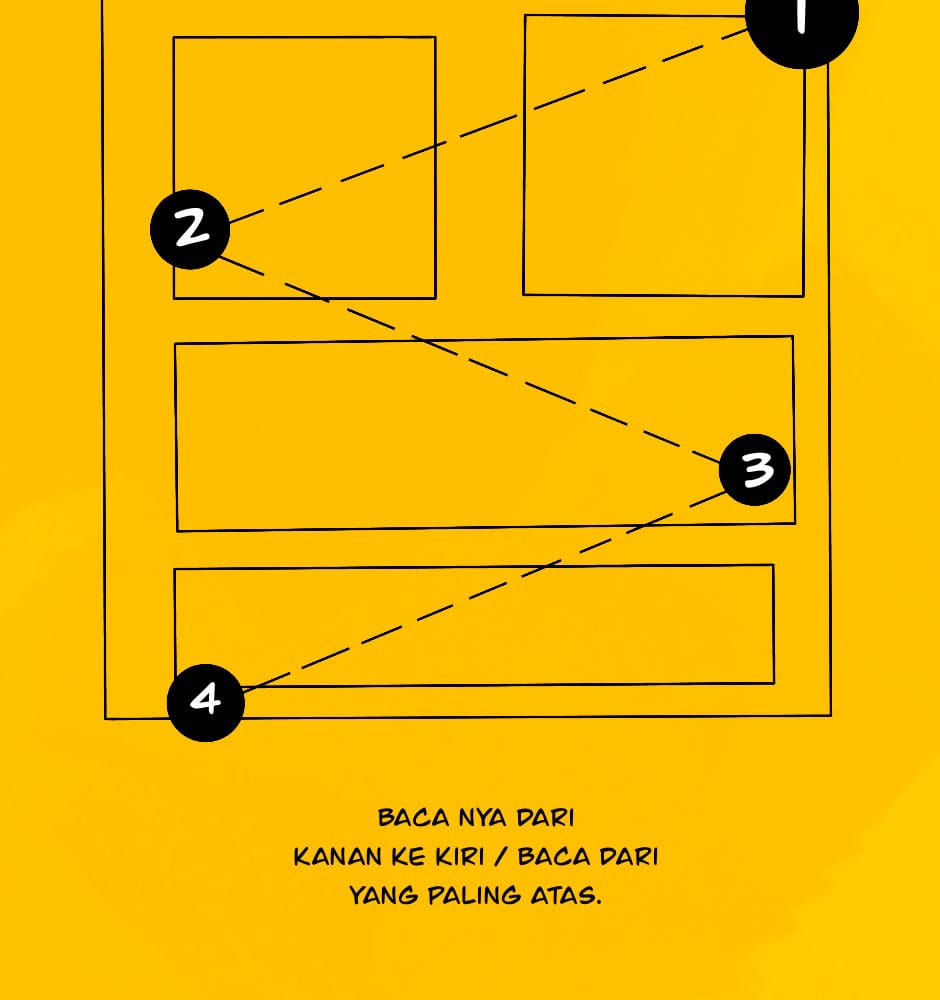 1

2

3

4

BACA NYA DARI
KANAN KE KIRI / BACA DARI
YANG PALING ATAS.