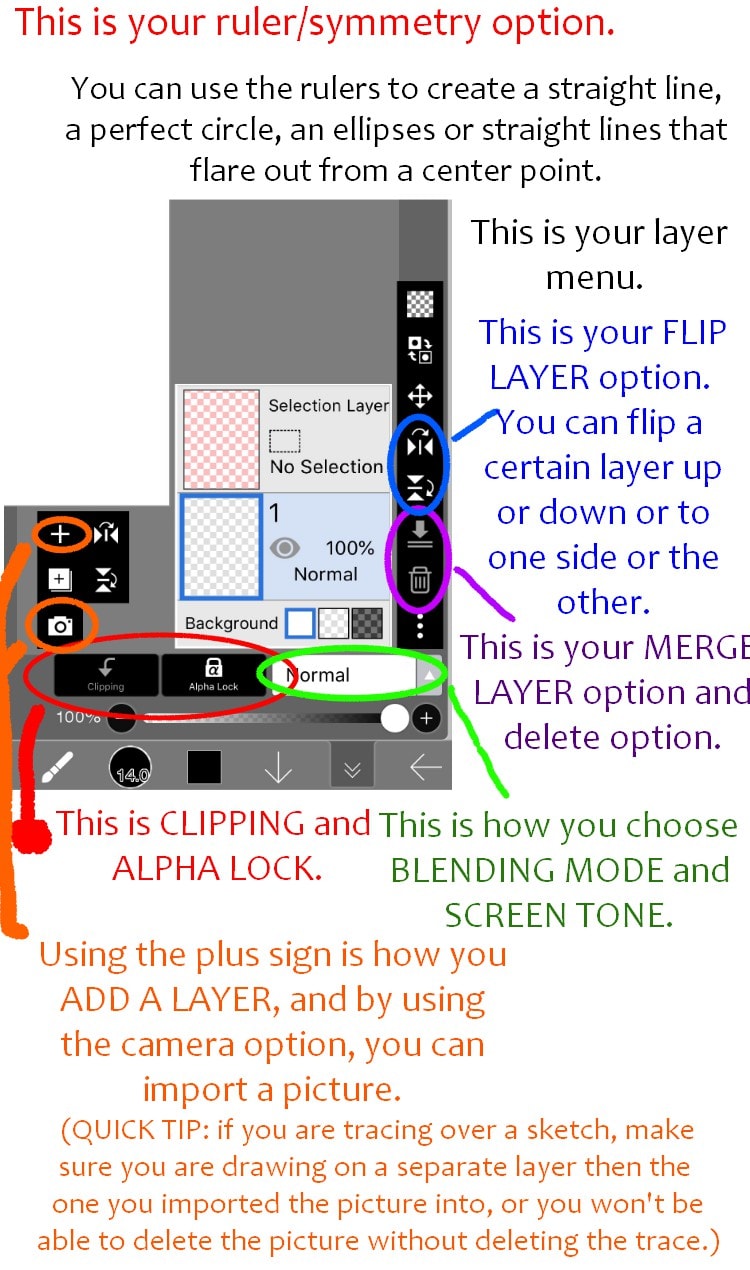 This is your ruler/symmetry option.

You can use the rulers to create a straight line, a perfect circle, an ellipses or straight lines that flare out from a center point.

This is your layer menu.

This is your FLIP LAYER option. You can flip a certain layer up or down or to one side or the other.

Selection Layer
No Selection
1
100%
Normal
Background

Clipping
Alpha Lock
Normal
100%
14.0

This is your MERGE LAYER option and delete option.

This is CLIPPING and ALPHA LOCK.

This is how you choose BLENDING MODE and SCREEN TONE.

Using the plus sign is how you ADD A LAYER, and by using the camera option, you can import a picture.

(QUICK TIP: if you are tracing over a sketch, make sure you are drawing on a separate layer then the one you imported the picture into, or you won't be able to delete the picture without deleting the trace.)