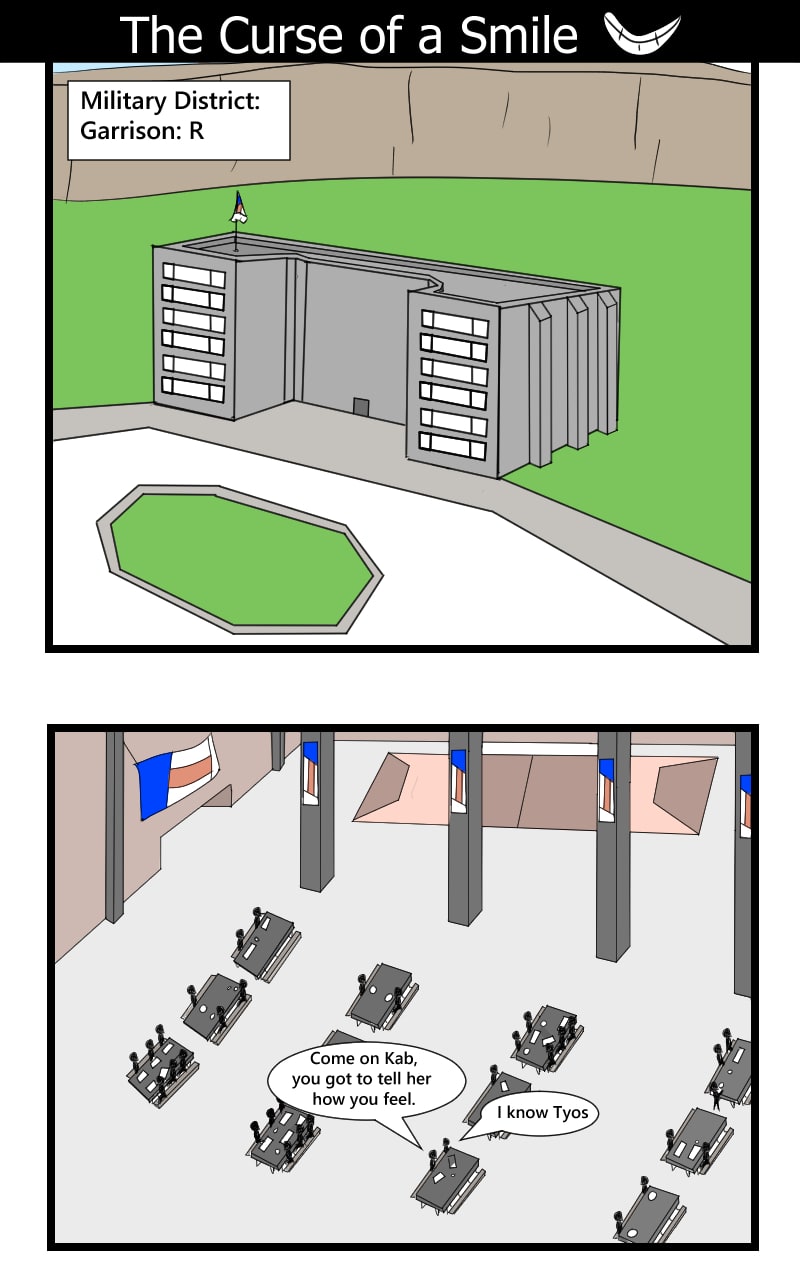 The Curse of a Smile

Military District:
Garrison: R

Come on Kab, you got to tell her how you feel.

I know Tyos