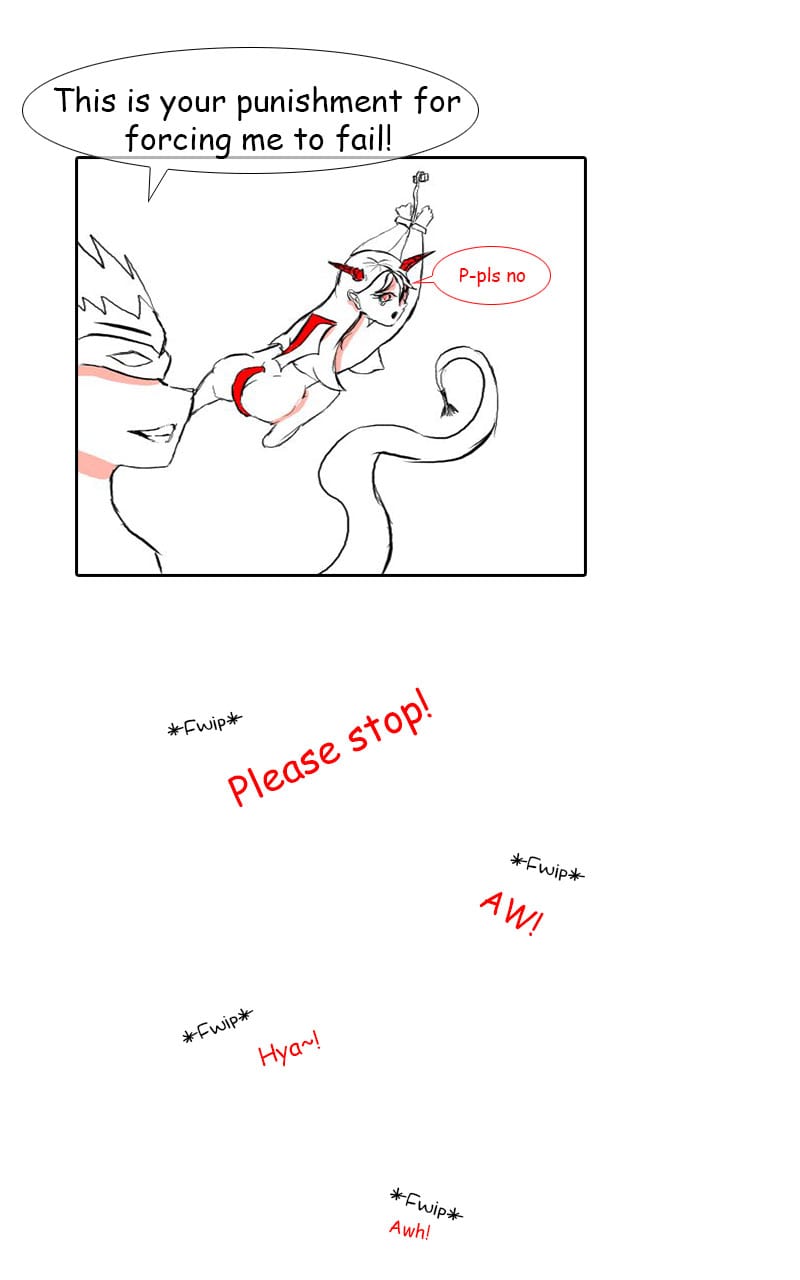 This is your punishment for forcing me to fail!

P-pls no

*Fwip*

Please stop!

*Fwip*

AW!

*Fwip*

Hya~!

*Fwip*

Awh!