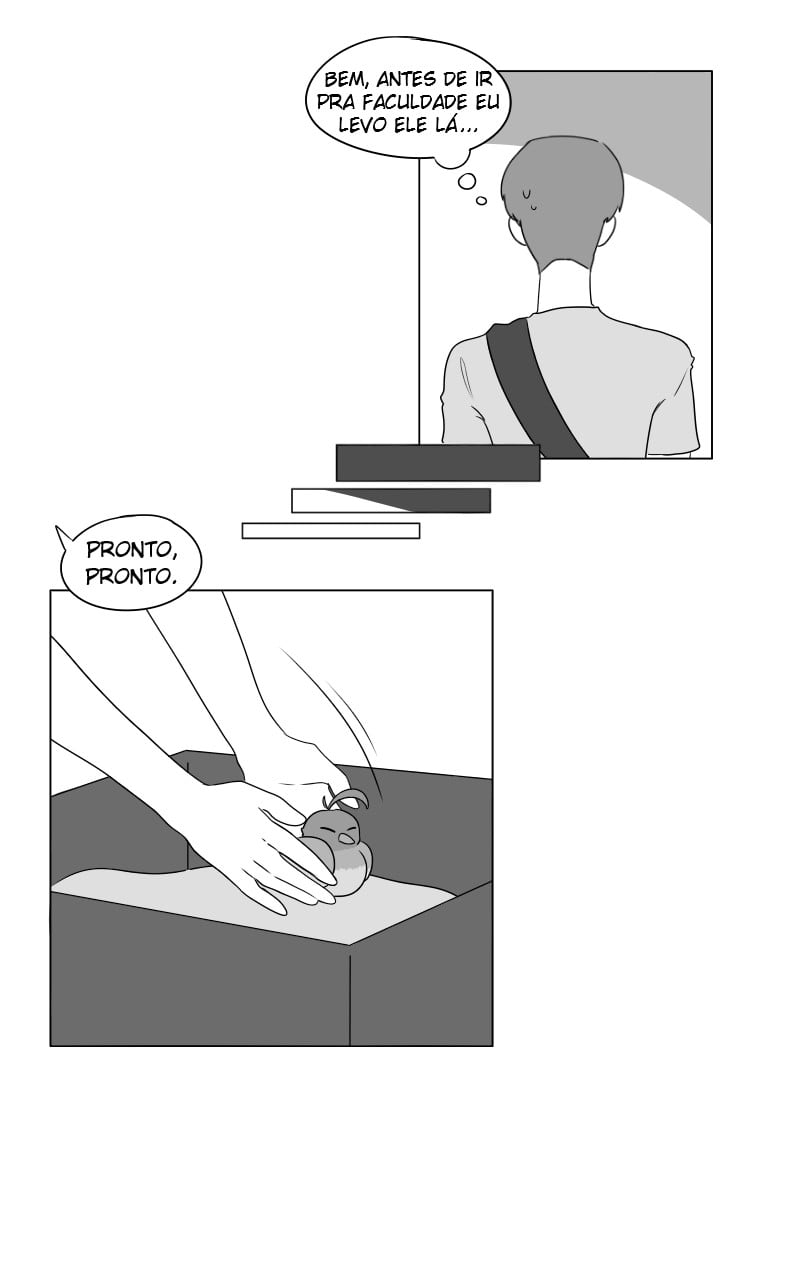 BEM, ANTES DE IR PRA FACULDADE EU LEVO ELE LÁ...

PRONTO, PRONTO.