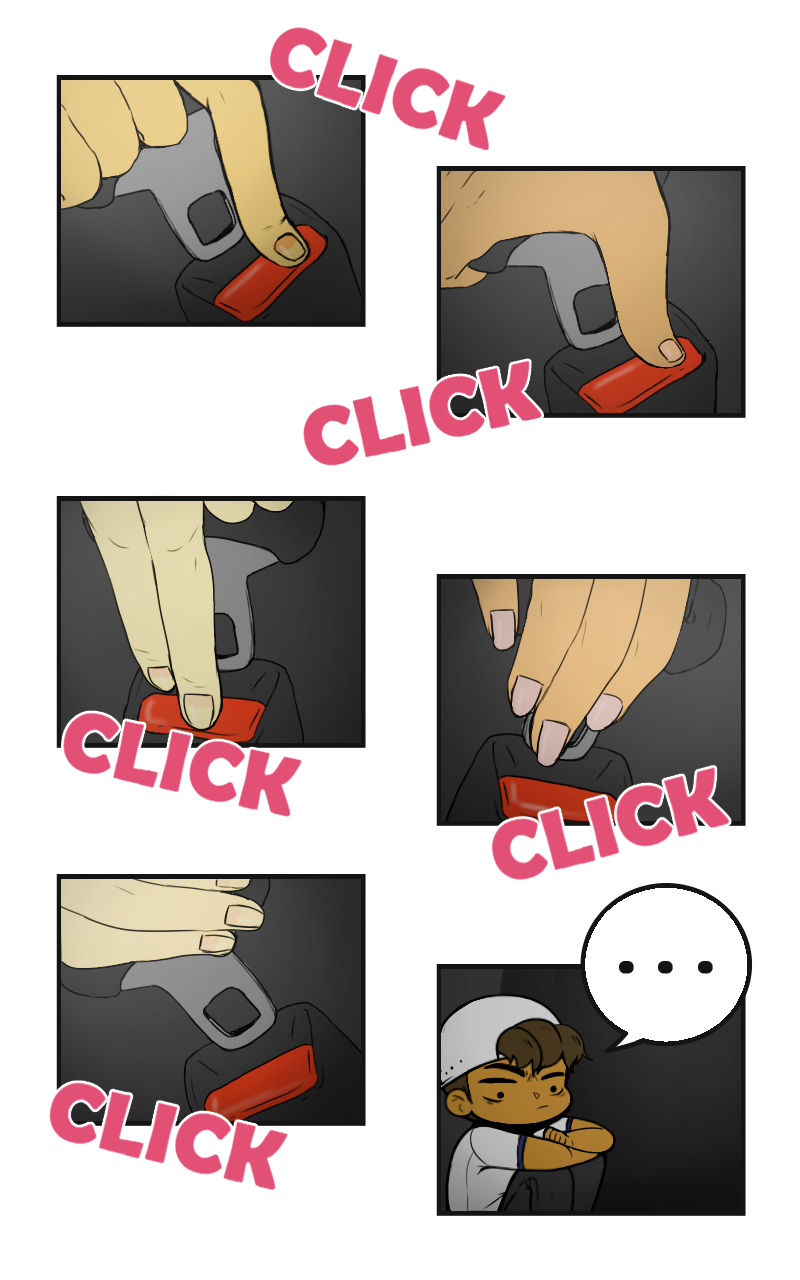 CLICK

CLICK

CLICK

CLICK

CLICK

...