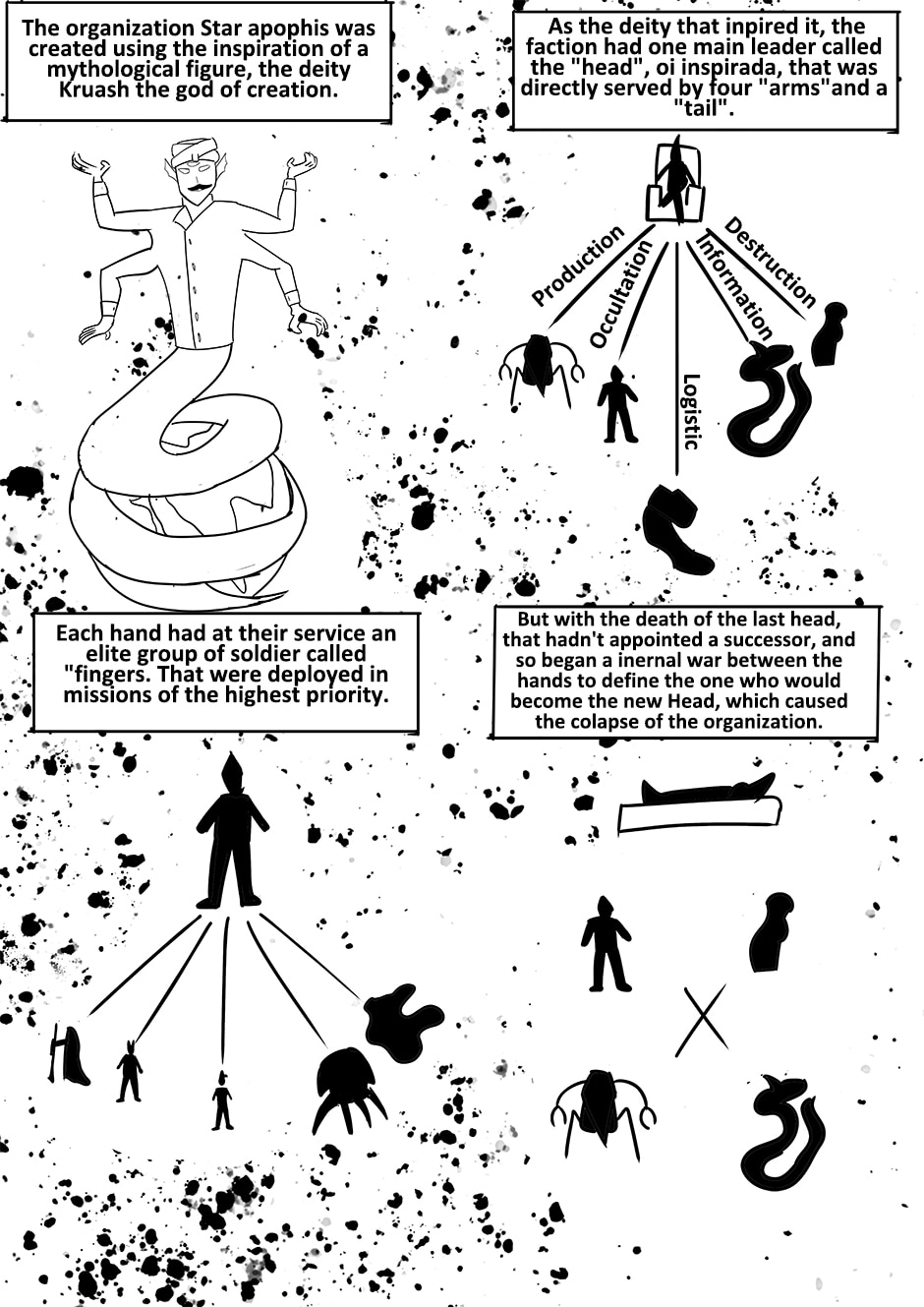 The organization Star apophis was created using the inspiration of a mythological figure, the deity Kruash the god of creation.

As the deity that inpired it, the faction had one main leader called the "head", oi inspirada, that was directly served by four "arms"and a "tail".

Production

Occultation

Logistic

Information

Destruction

Each hand had at their service an elite group of soldier called "fingers. That were deployed in missions of the highest priority.

But with the death of the last head, that hadn't appointed a successor, and so began a inernal war between the hands to define the one who would become the new Head, which caused the colapse of the organization.