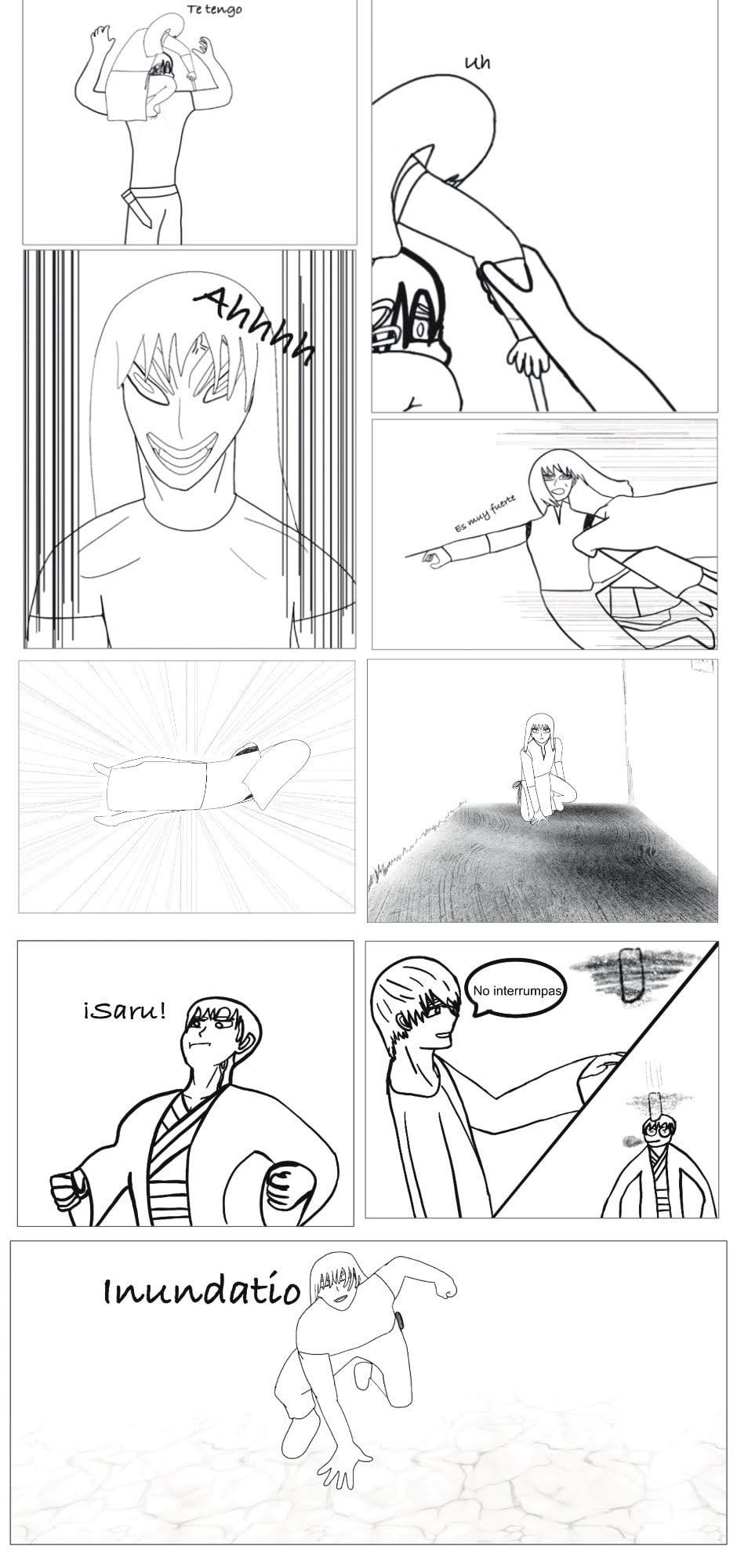 Te tengo

Uh

Ahhhh

Es muy fuerte

¡Saru!

No interrumpas

Inundatio