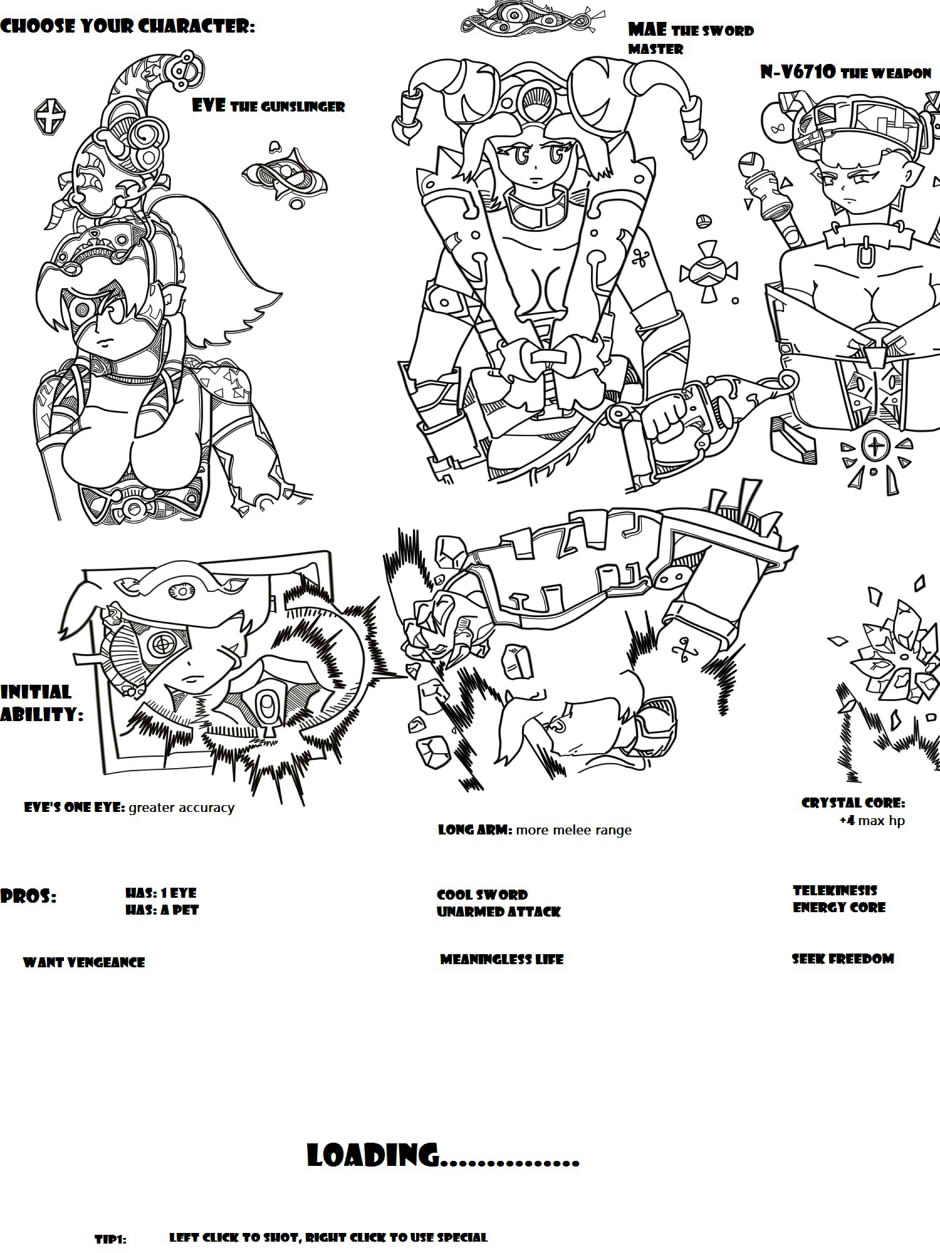 CHOOSE YOUR CHARACTER:

EVE THE GUNSLINGER

MAE THE SWORD MASTER

N-V6710 THE WEAPON

INITIAL ABILITY:

EVE'S ONE EYE: greater accuracy

LONG ARM: more melee range

CRYSTAL CORE: +4 max hp

PROS:

HAS: 1 EYE
HAS: A PET

COOL SWORD
UNARMED ATTACK

TELEKINESIS
ENERGY CORE

WANT VENGEANCE

MEANINGLESS LIFE

SEEK FREEDOM

LOADING...............

TIP1: LEFT CLICK TO SHOT, RIGHT CLICK TO USE SPECIAL