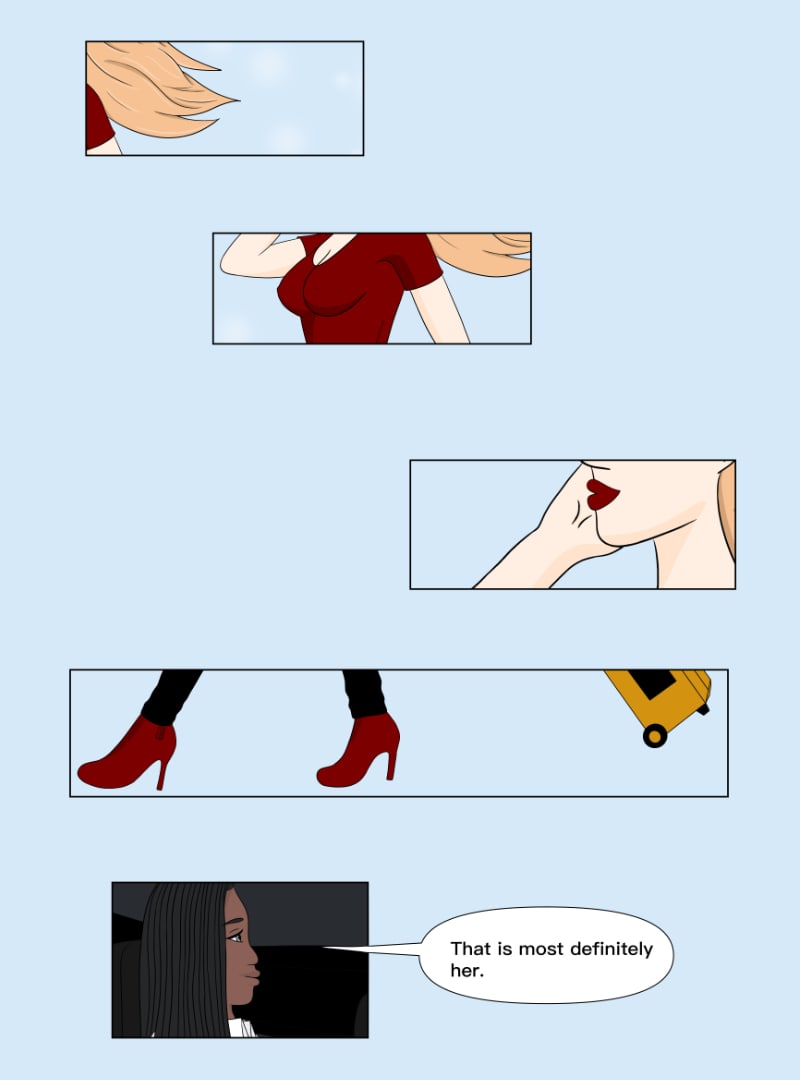 That is most definitely her.