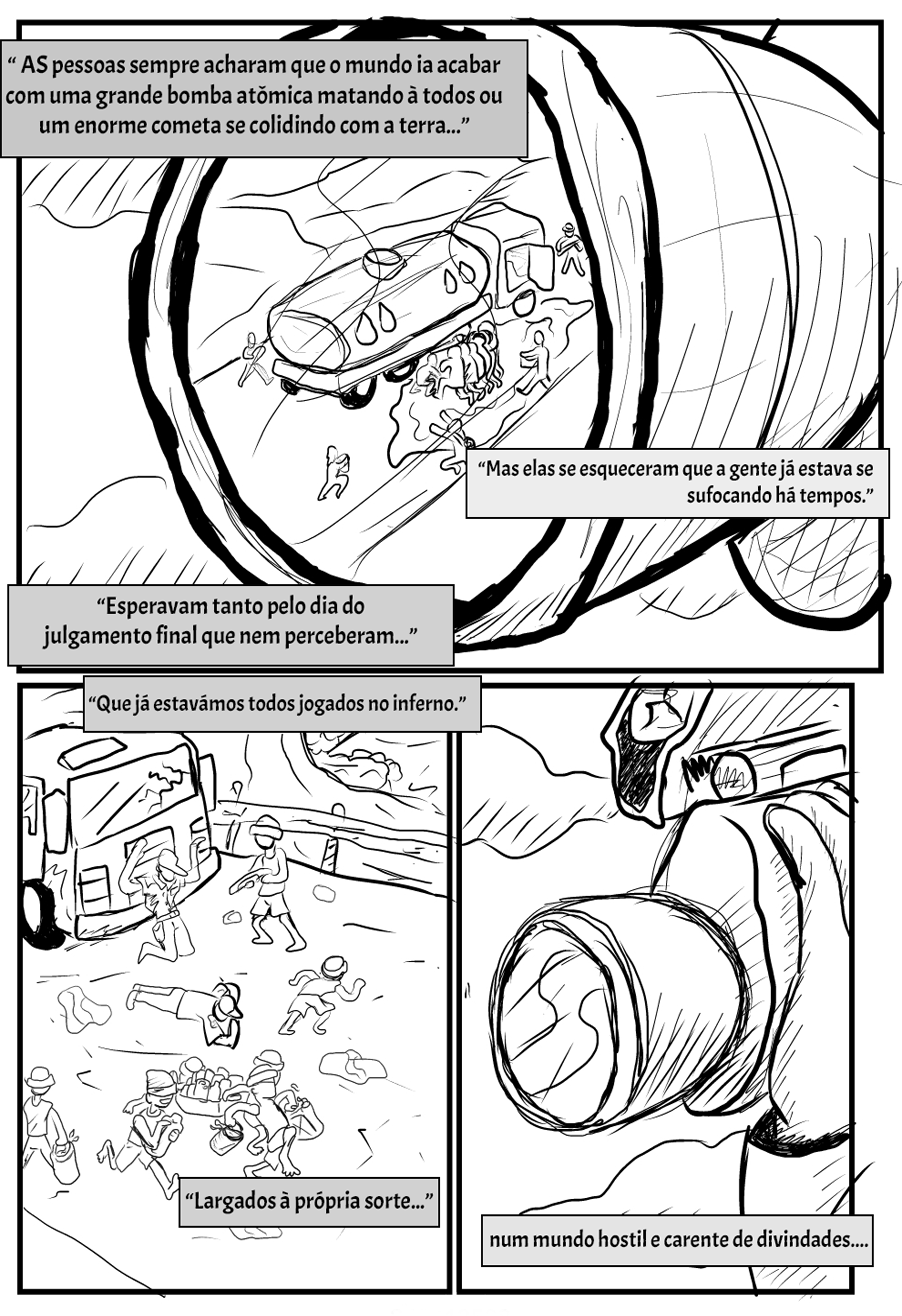 “ AS pessoas sempre acharam que o mundo ia acabar com uma grande bomba atômica matando à todos ou um enorme cometa se colidindo com a terra...”

“Mas elas se esqueceram que a gente já estava se sufocando há tempos.”

“Esperavam tanto pelo dia do julgamento final que nem perceberam...”

“Que já estavámos todos jogados no inferno.”

“Largados à própria sorte...”

num mundo hostil e carente de divindades....