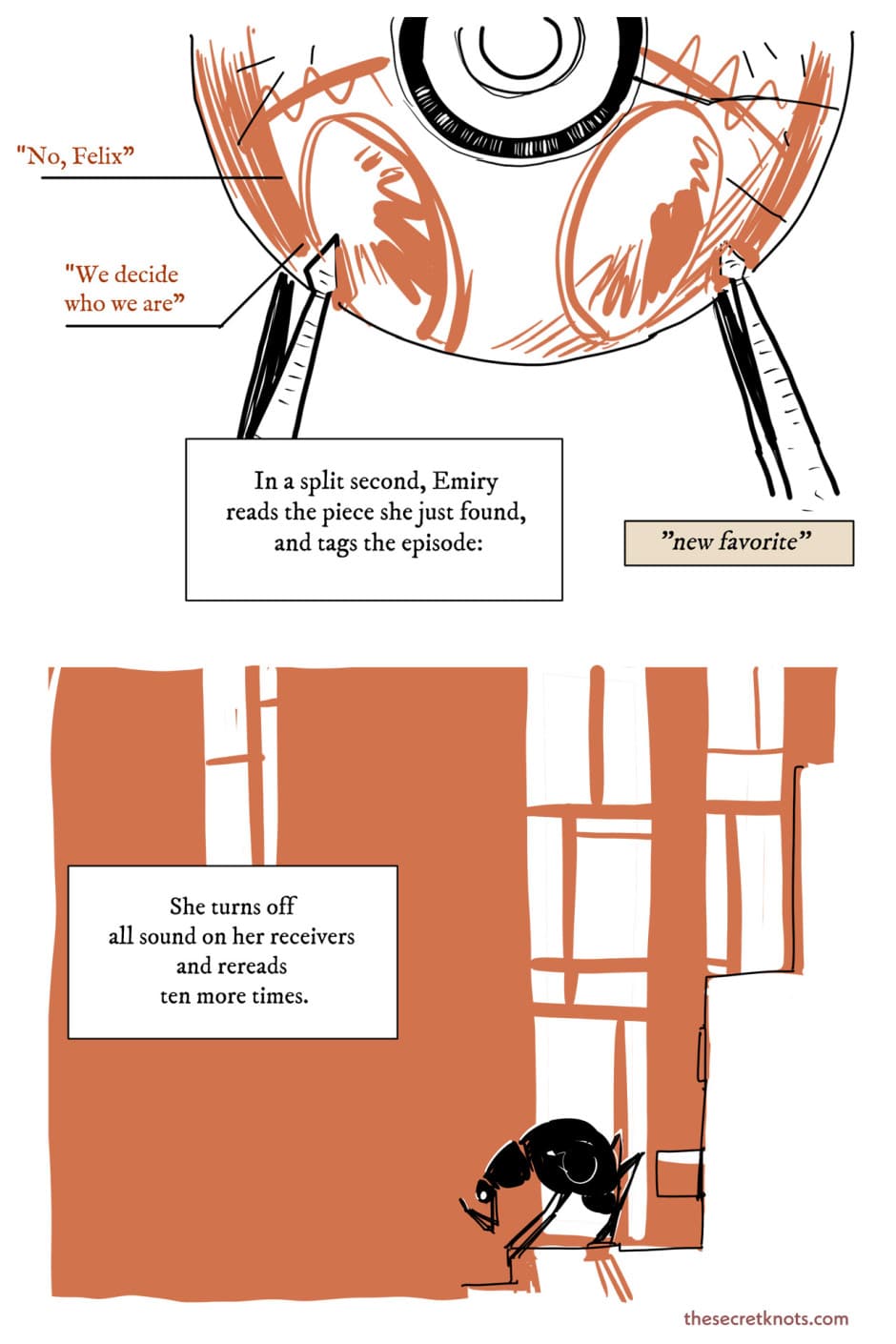 "No, Felix"

"We decide who we are"

In a split second, Emiry reads the piece she just found, and tags the episode:

"new favorite"

She turns off all sound on her receivers and rereads ten more times.

thesecretknots.com