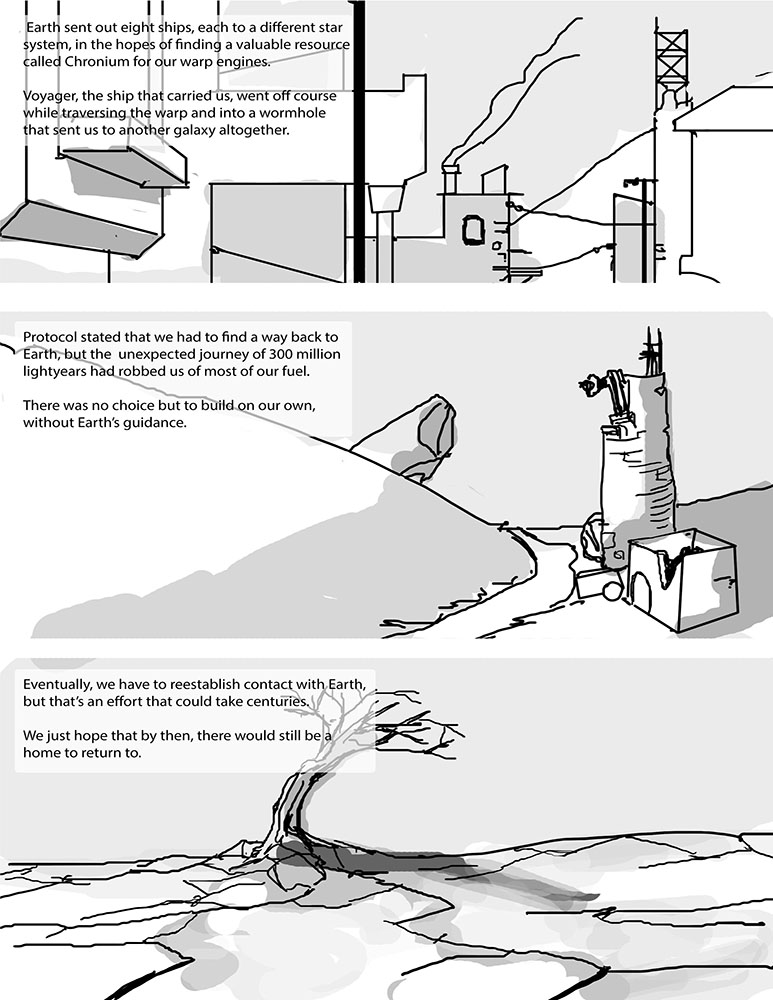 Earth sent out eight ships, each to a different star system, in the hopes of finding a valuable resource called Chronium for our warp engines.

Voyager, the ship that carried us, went off course while traversing the warp and into a wormhole that sent us to another galaxy altogether.

Protocol stated that we had to find a way back to Earth, but the unexpected journey of 300 million lightyears had robbed us of most of our fuel.

There was no choice but to build on our own, without Earth's guidance.

Eventually, we have to reestablish contact with Earth, but that's an effort that could take centuries.

We just hope that by then, there would still be a home to return to.