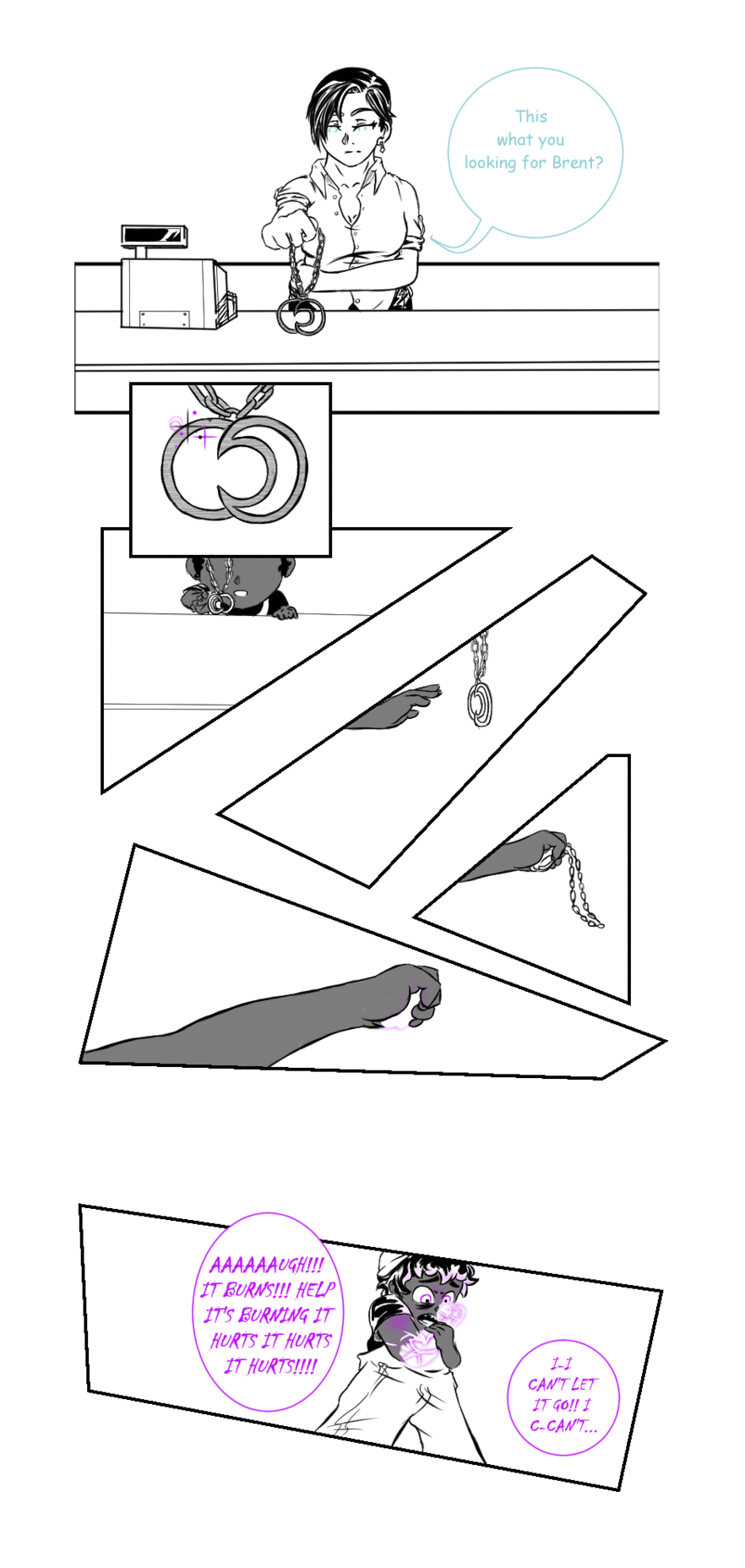 This what you looking for Brent?

AAAAAAUGH!!! IT BURNS!!! HELP IT'S BURNING IT HURTS IT HURTS IT HURTS!!!!

I-I CAN'T LET IT GO!! I C-CAN'T...