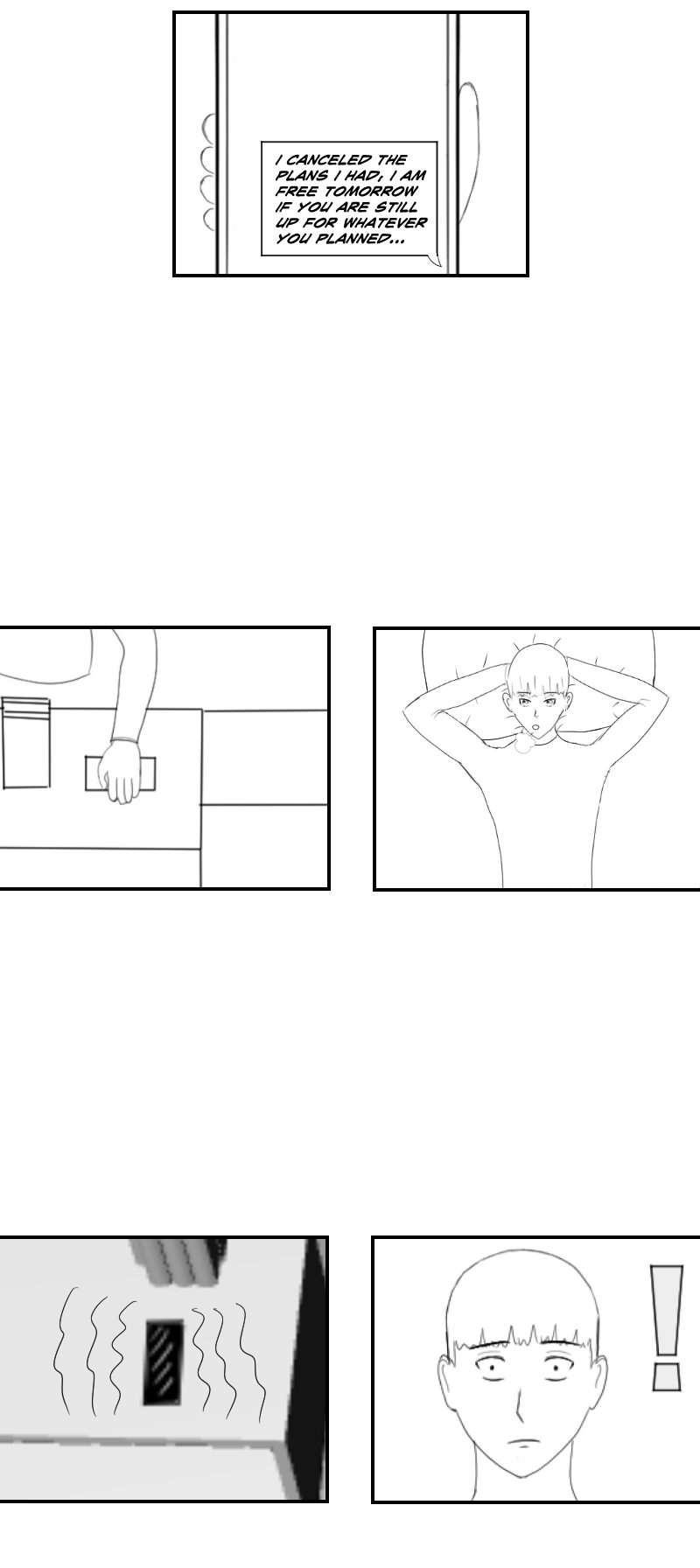 I CANCELED THE PLANS I HAD, I AM FREE TOMORROW IF YOU ARE STILL UP FOR WHATEVER YOU PLANNED...

!