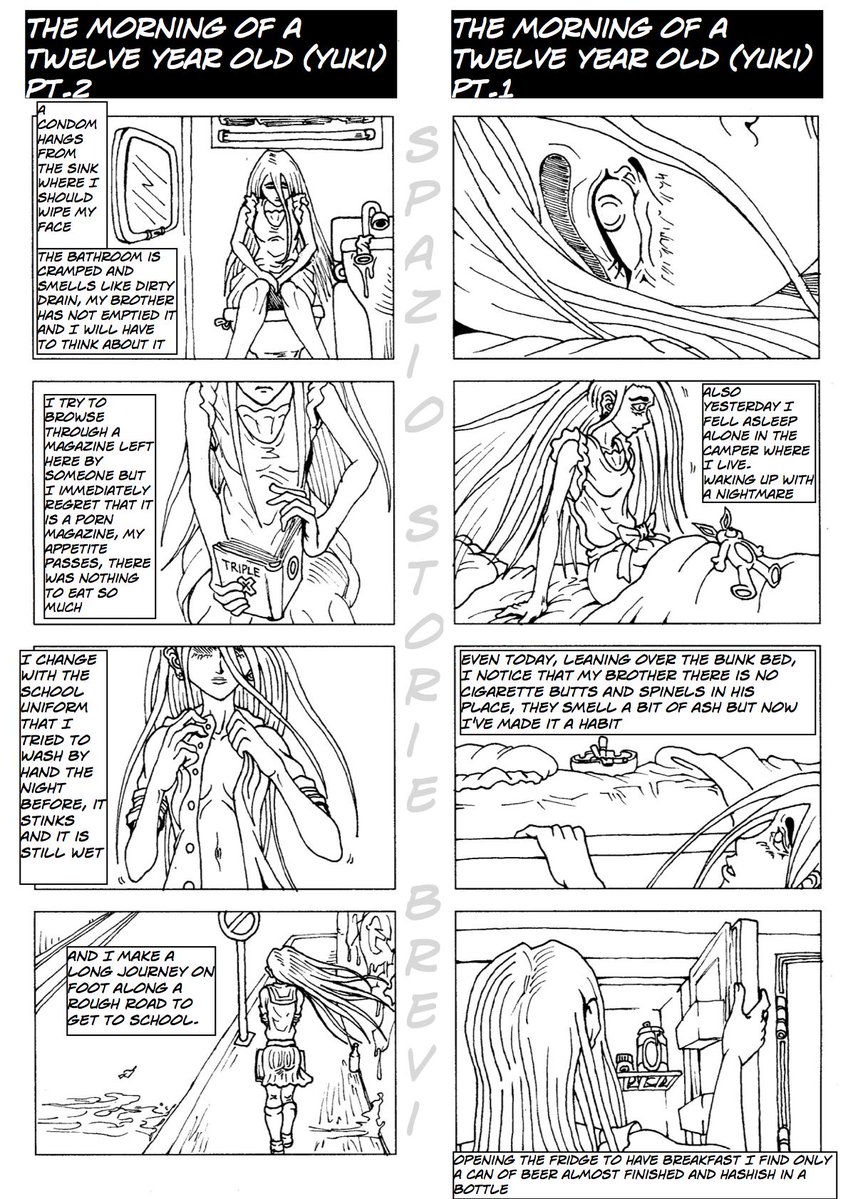 THE MORNING OF A TWELVE YEAR OLD (YUKI) PT.2

A CONDOM HANGS FROM THE SINK WHERE I SHOULD WIPE MY FACE

THE BATHROOM IS CRAMPED AND SMELLS LIKE DIRTY DRAIN, MY BROTHER HAS NOT EMPTIED IT AND I WILL HAVE TO THINK ABOUT IT

I TRY TO BROWSE THROUGH A MAGAZINE LEFT HERE BY SOMEONE BUT I IMMEDIATELY REGRET THAT IT IS A PORN MAGAZINE, MY APPETITE PASSES, THERE WAS NOTHING TO EAT SO MUCH

TRIPLE X

I CHANGE WITH THE SCHOOL UNIFORM THAT I TRIED TO WASH BY HAND THE NIGHT BEFORE, IT STINKS AND IT IS STILL WET

AND I MAKE A LONG JOURNEY ON FOOT ALONG A ROUGH ROAD TO GET TO SCHOOL.

SPAZIO STORIE BREVI

THE MORNING OF A TWELVE YEAR OLD (YUKI) PT.1

ALSO YESTERDAY I FELL ASLEEP ALONE IN THE CAMPER WHERE I LIVE. WAKING UP WITH A NIGHTMARE

EVEN TODAY, LEANING OVER THE BUNK BED, I NOTICE THAT MY BROTHER THERE IS NO CIGARETTE BUTTS AND SPINELS IN HIS PLACE, THEY SMELL A BIT OF ASH BUT NOW I'VE MADE IT A HABIT

OPENING THE FRIDGE TO HAVE BREAKFAST I FIND ONLY A CAN OF BEER ALMOST FINISHED AND HASHISH IN A BOTTLE