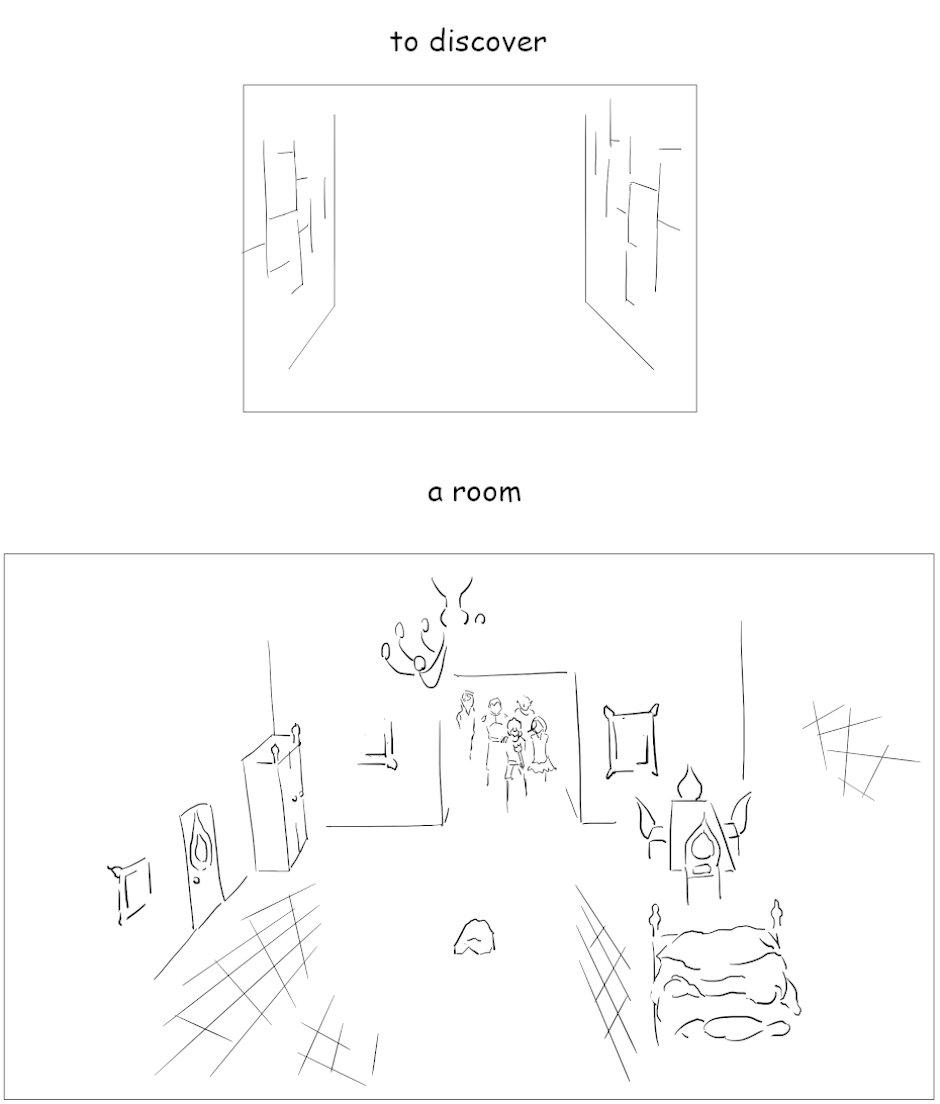 to discover

a room