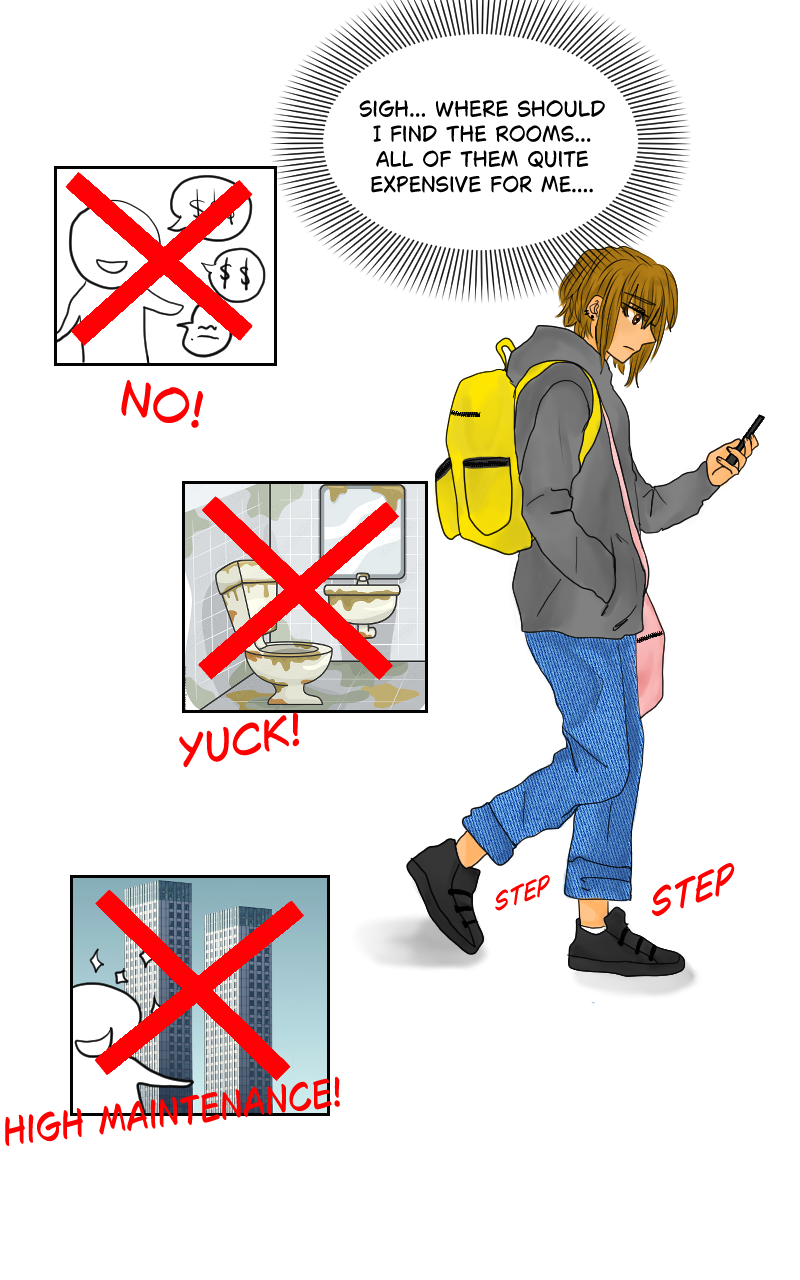 SIGH... WHERE SHOULD I FIND THE ROOMS... ALL OF THEM QUITE EXPENSIVE FOR ME....

$$
$$

NO!

YUCK!

STEP

STEP

HIGH MAINTENANCE!