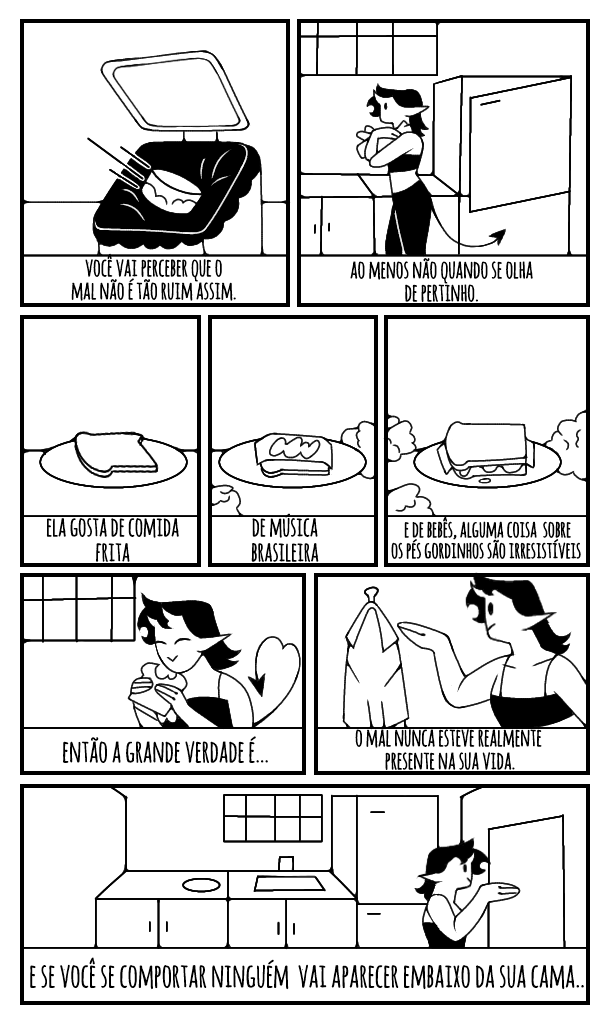 VOCÊ VAI PERCEBER QUE O MAL NÃO É TÃO RUIM ASSIM.

AO MENOS NÃO QUANDO SE OLHA DE PERTINHO.

ELA GOSTA DE COMIDA FRITA

DE MÚSICA BRASILEIRA

E DE BEBÊS, ALGUMA COISA SOBRE OS PÉS GORDINHOS SÃO IRRESISTÍVEIS

ENTÃO A GRANDE VERDADE É...

O MAL NUNCA ESTEVE REALMENTE PRESENTE NA SUA VIDA.

E SE VOCÊ SE COMPORTAR NINGUÉM VAI APARECER EMBAIXO DA SUA CAMA..