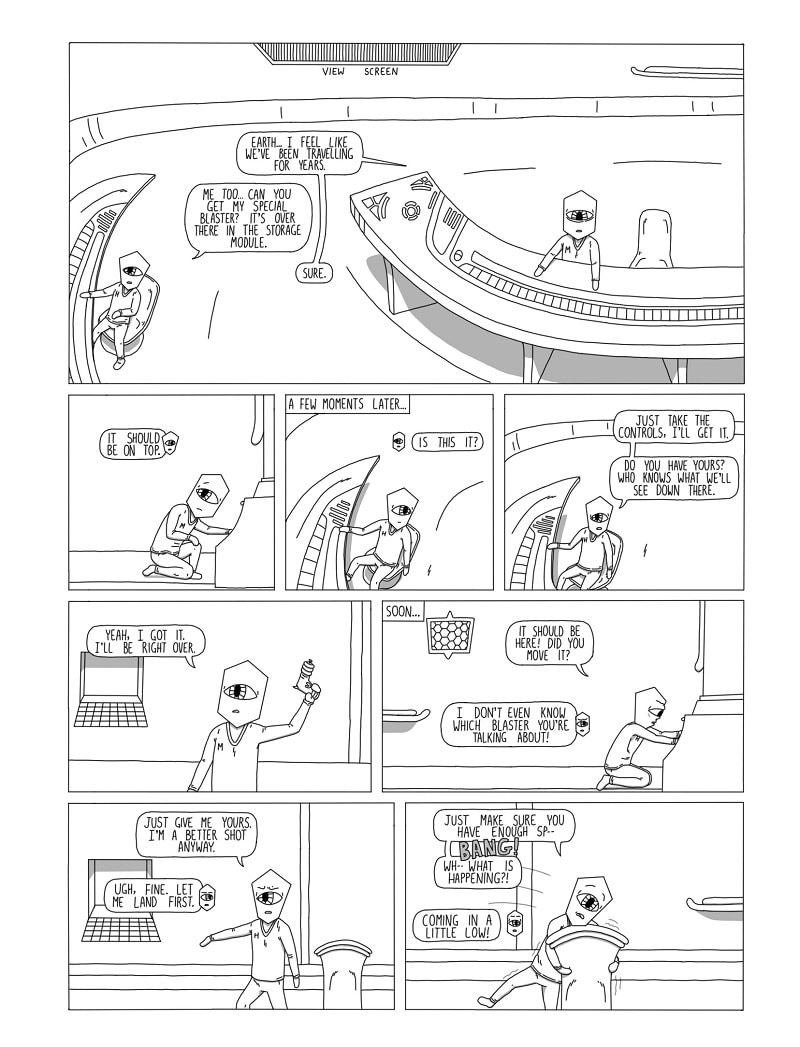 VIEW SCREEN

EARTH... I FEEL LIKE WE'VE BEEN TRAVELLING FOR YEARS.

ME TOO... CAN YOU GET MY SPECIAL BLASTER? IT'S OVER THERE IN THE STORAGE MODULE.

SURE.

IT SHOULD BE ON TOP.

A FEW MOMENTS LATER...

IS THIS IT?

JUST TAKE THE CONTROLS, I'LL GET IT.

DO YOU HAVE YOURS? WHO KNOWS WHAT WE'LL SEE DOWN THERE.

YEAH, I GOT IT. I'LL BE RIGHT OVER.

SOON...

IT SHOULD BE HERE! DID YOU MOVE IT?

I DON'T EVEN KNOW WHICH BLASTER YOU'RE TALKING ABOUT!

JUST GIVE ME YOURS. I'M A BETTER SHOT ANYWAY.

UGH, FINE. LET ME LAND FIRST.

JUST MAKE SURE YOU HAVE ENOUGH SP--

BANG!

WH-- WHAT IS HAPPENING?!

COMING IN A LITTLE LOW!