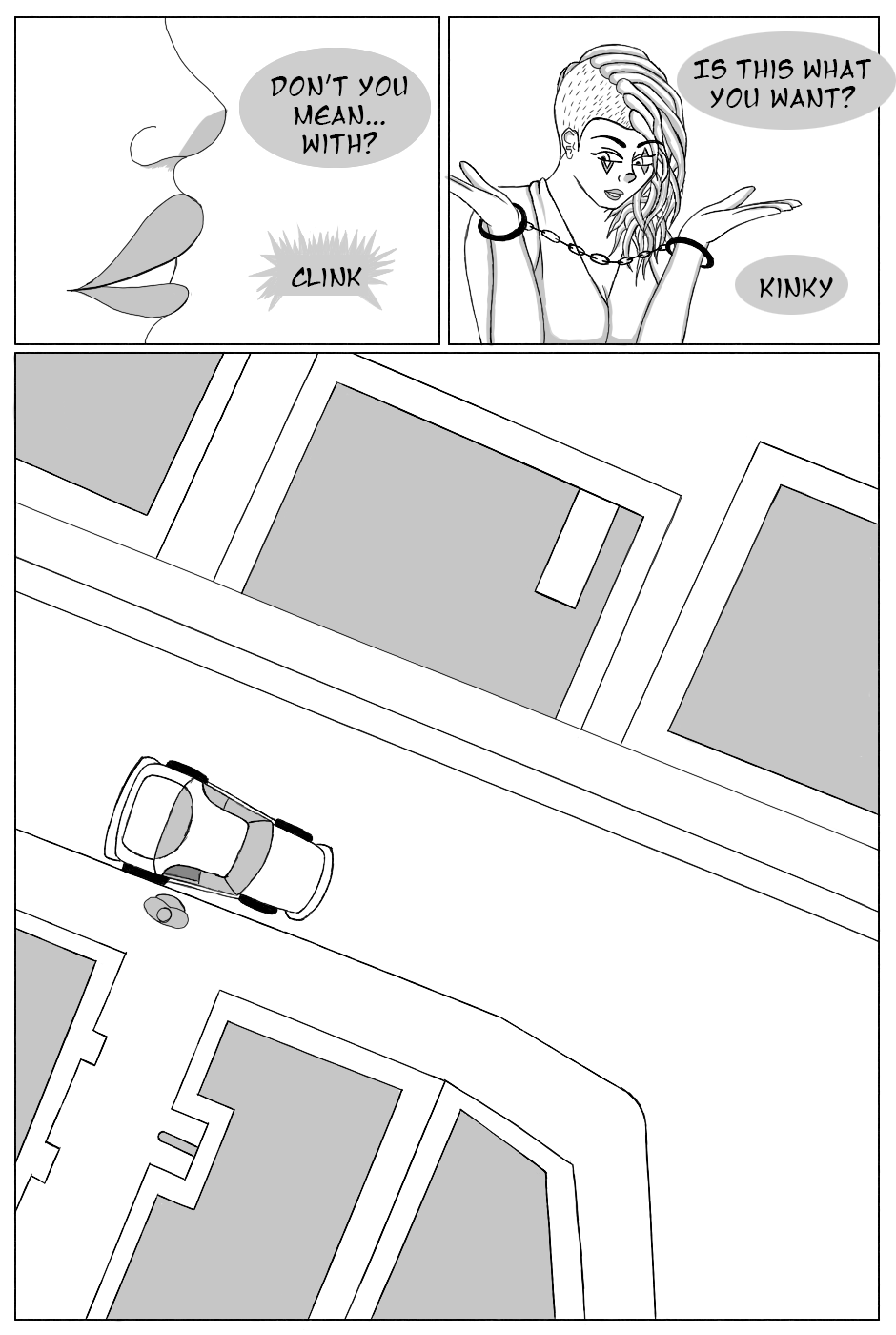 DON'T YOU MEAN... WITH?

CLINK

IS THIS WHAT YOU WANT?

KINKY