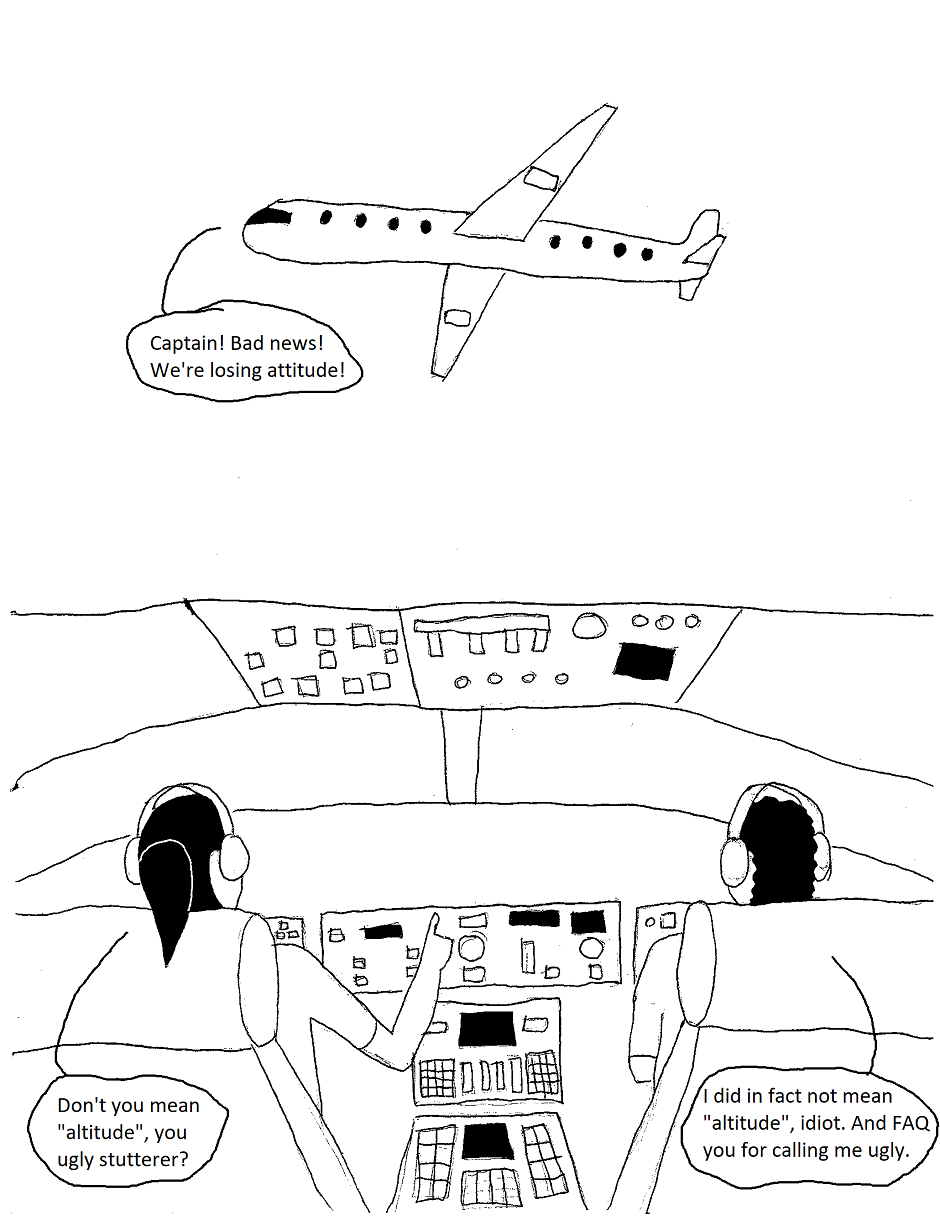 Captain! Bad news! We're losing attitude!

Don't you mean "altitude", you ugly stutterer?

I did in fact not mean "altitude", idiot. And FAQ you for calling me ugly.