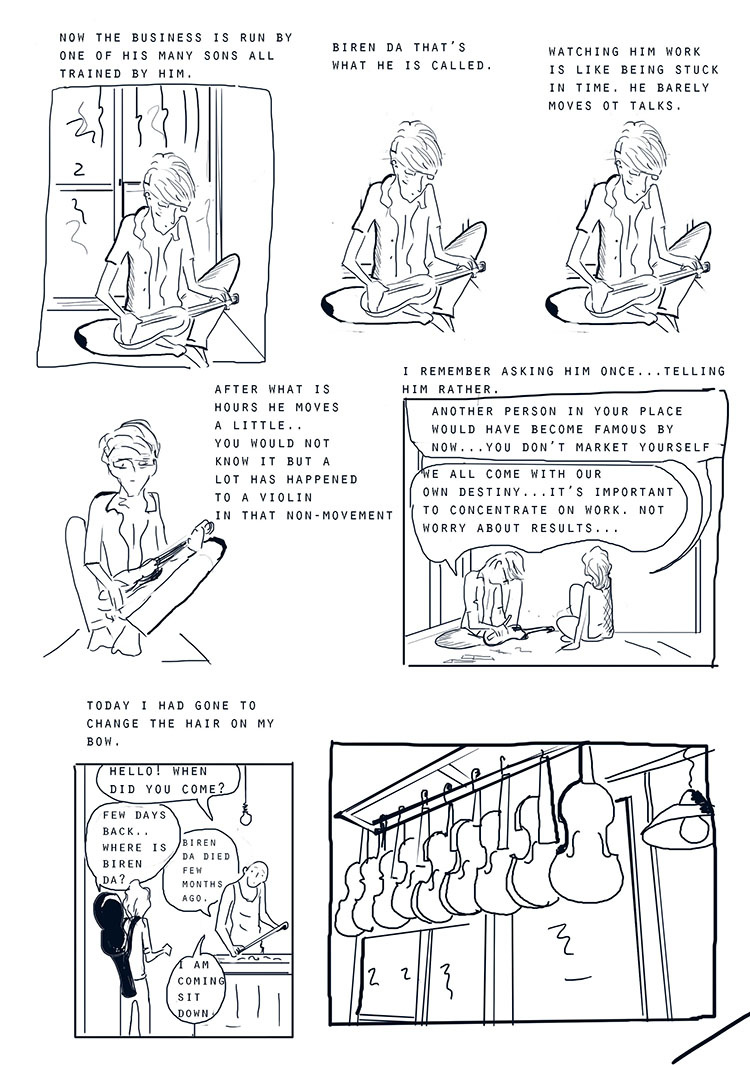 NOW THE BUSINESS IS RUN BY ONE OF HIS MANY SONS ALL TRAINED BY HIM.

BIREN DA THAT'S WHAT HE IS CALLED.

WATCHING HIM WORK IS LIKE BEING STUCK IN TIME. HE BARELY MOVES OT TALKS.

AFTER WHAT IS HOURS HE MOVES A LITTLE.. YOU WOULD NOT KNOW IT BUT A LOT HAS HAPPENED TO A VIOLIN IN THAT NON-MOVEMENT

I REMEMBER ASKING HIM ONCE...TELLING HIM RATHER.

ANOTHER PERSON IN YOUR PLACE WOULD HAVE BECOME FAMOUS BY NOW...YOU DON'T MARKET YOURSELF

WE ALL COME WITH OUR OWN DESTINY...IT'S IMPORTANT TO CONCENTRATE ON WORK. NOT WORRY ABOUT RESULTS...

TODAY I HAD GONE TO CHANGE THE HAIR ON MY BOW.

HELLO! WHEN DID YOU COME?

FEW DAYS BACK.. WHERE IS BIREN DA?

BIREN DA DIED FEW MONTHS AGO.

I AM COMING SIT DOWN.