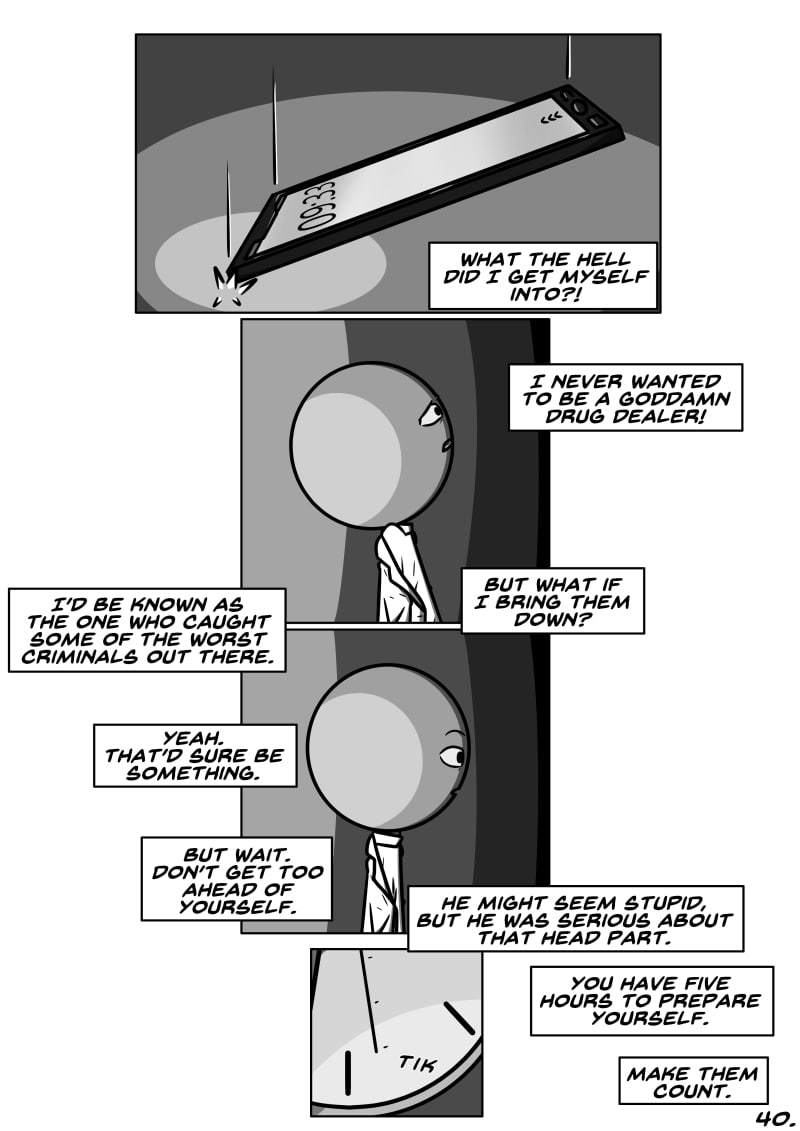 09:33

WHAT THE HELL DID I GET MYSELF INTO?!

I NEVER WANTED TO BE A GODDAMN DRUG DEALER!

BUT WHAT IF I BRING THEM DOWN?

I'D BE KNOWN AS THE ONE WHO CAUGHT SOME OF THE WORST CRIMINALS OUT THERE.

YEAH. THAT'D SURE BE SOMETHING.

BUT WAIT. DON'T GET TOO AHEAD OF YOURSELF.

HE MIGHT SEEM STUPID, BUT HE WAS SERIOUS ABOUT THAT HEAD PART.

TIK

YOU HAVE FIVE HOURS TO PREPARE YOURSELF.

MAKE THEM COUNT.

40.