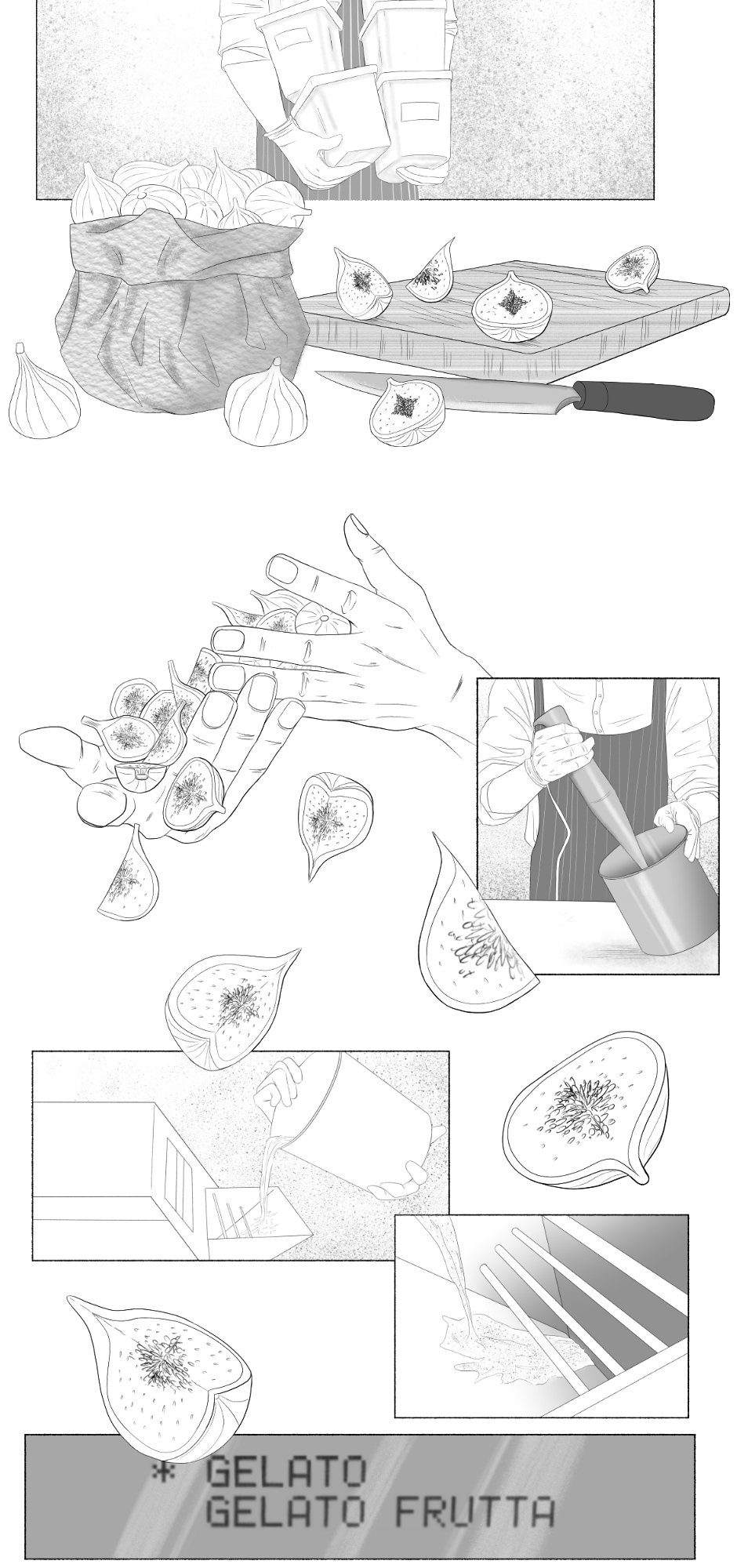 * GELATO
GELATO FRUTTA