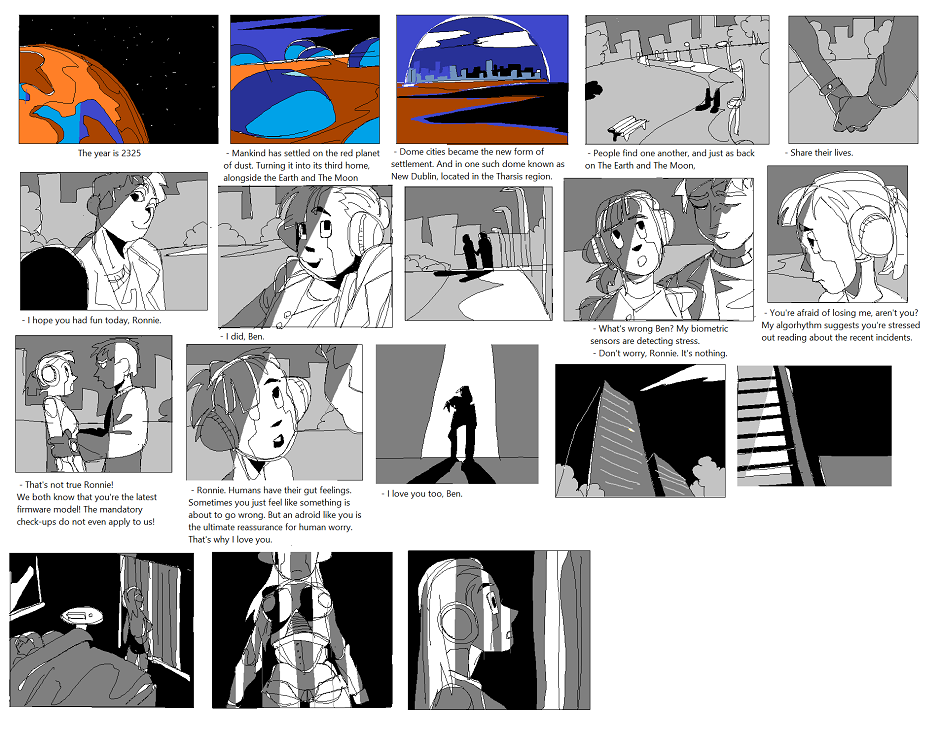 The year is 2325

- Mankind has settled on the red planet of dust. Turning it into its third home, alongside the Earth and The Moon

- Dome cities became the new form of settlement. And in one such dome known as New Dublin, located in the Tharsis region.

- People find one another, and just as back on The Earth and The Moon.

- Share their lives.

- I hope you had fun today, Ronnie.

- I did, Ben.

- What's wrong Ben? My biometric sensors are detecting stress.
- Don't worry, Ronnie. It's nothing.

- You're afraid of losing me, aren't you? My algorhythm suggests you're stressed out reading about the recent incidents.

- That's not true Ronnie! We both know that you're the latest firmware model! The mandatory check-ups do not even apply to us!

- Ronnie. Humans have their gut feelings. Sometimes you just feel like something is about to go wrong. But an adroid like you is the ultimate reassurance for human worry. That's why I love you.

- I love you too, Ben.