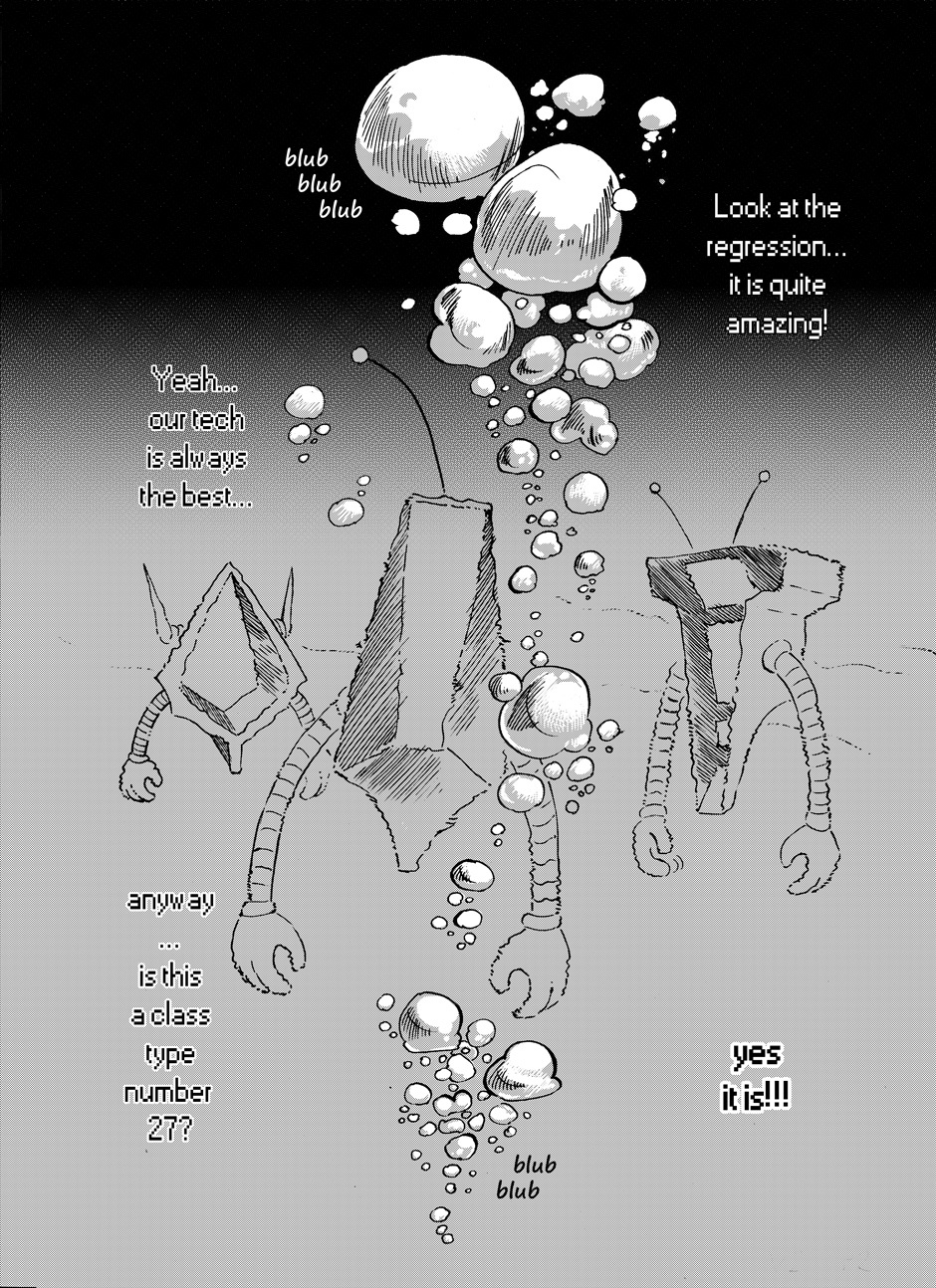 blub
blub
blub

Look at the regression... it is quite amazing!

Yeah... our tech is always the best...

anyway ... is this a class type number 27?

yes it is!!!

blub
blub