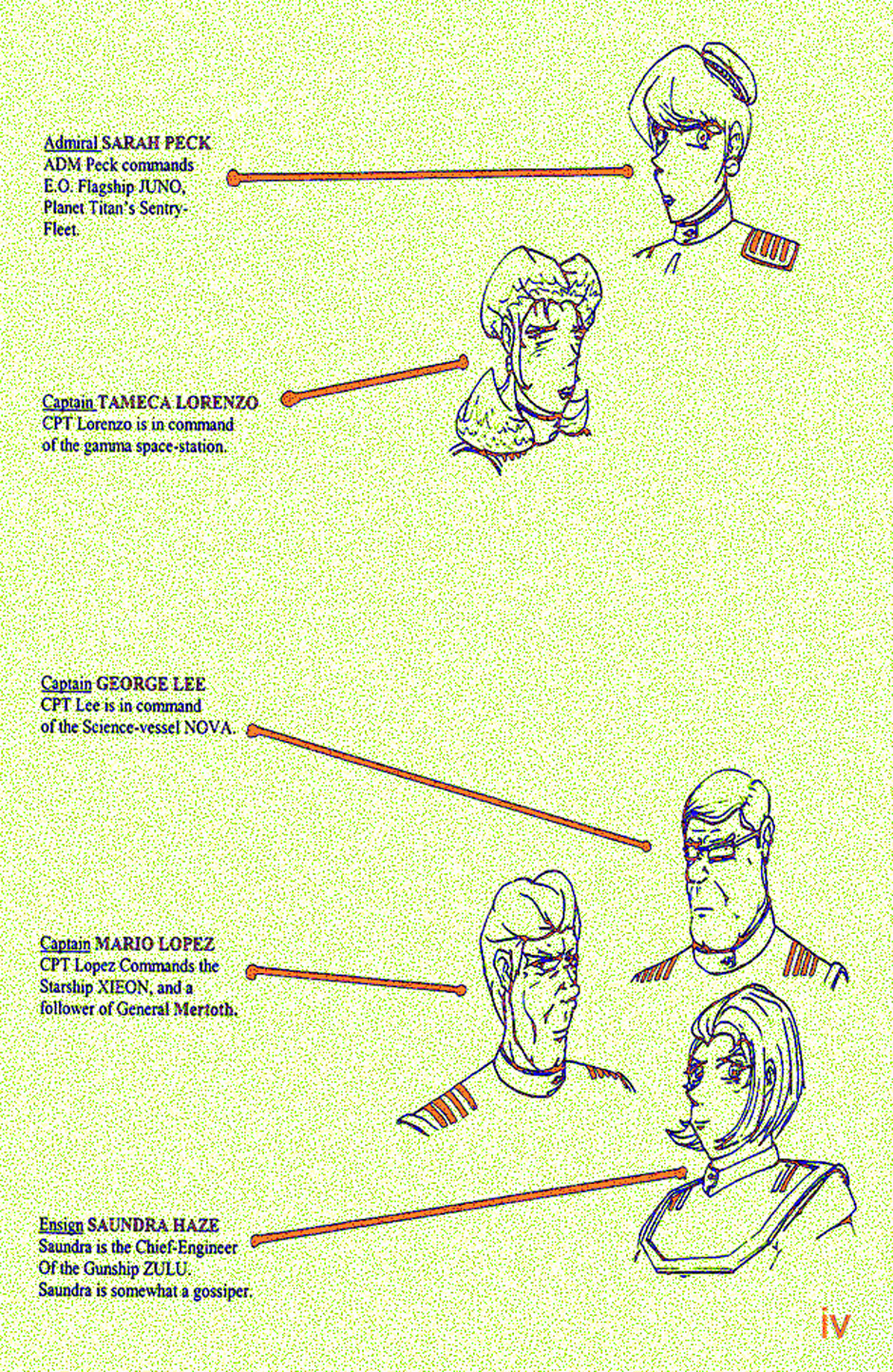 Admiral SARAH PECK
ADM Peck commands E.O. Flagship JUNO, Planet Titan's Sentry-Fleet.

Captain TAMECA LORENZO
CPT Lorenzo is in command of the gamma space-station.

Captain GEORGE LEE
CPT Lee is in command of the Science-vessel NOVA.

Captain MARIO LOPEZ
CPT Lopez Commands the Starship XIEON, and a follower of General Mertoth.

Ensign SAUNDRA HAZE
Saundra is the Chief-Engineer Of the Gunship ZULU.
Saundra is somewhat a gossiper.

iv