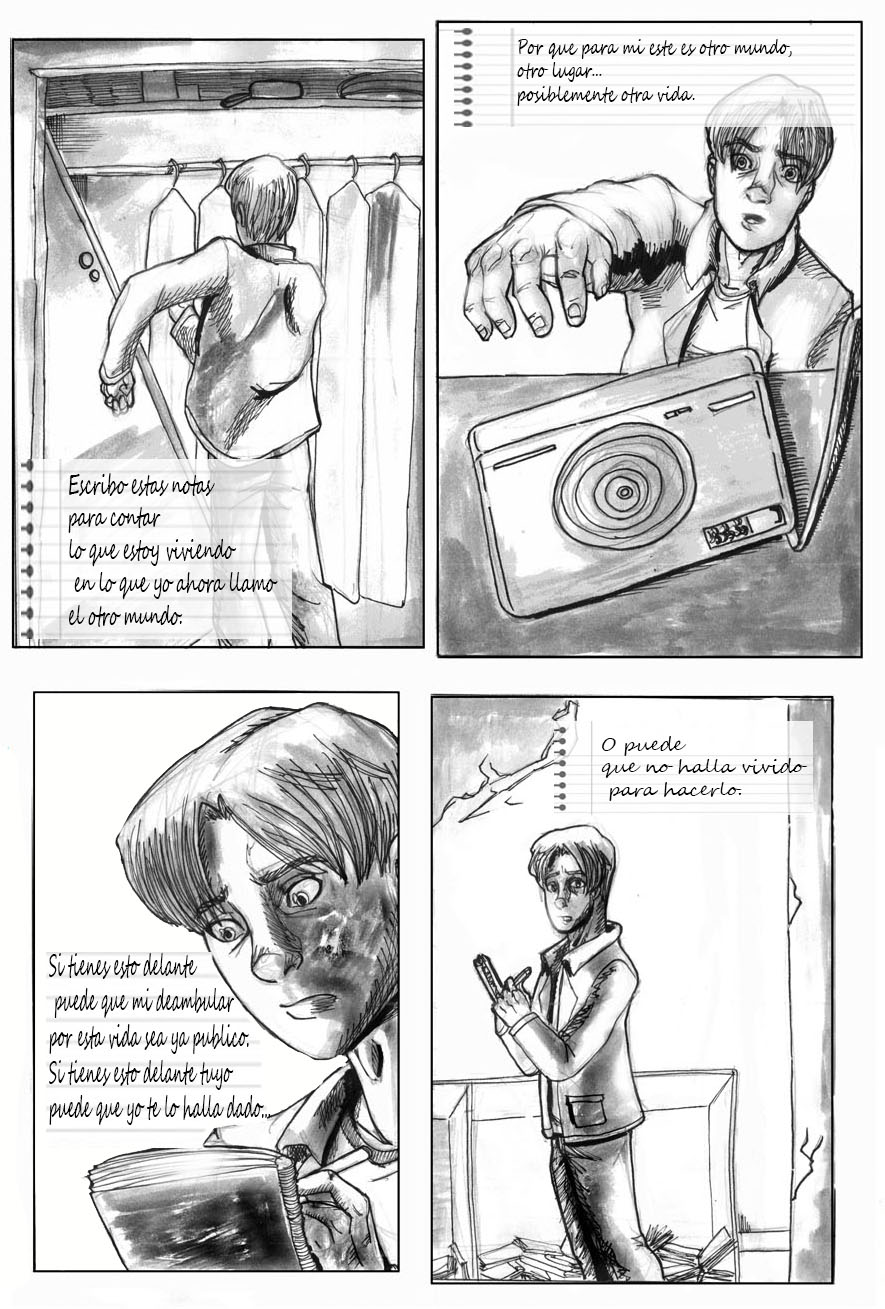 Escribo estas notas
para contar
lo que estoy viviendo
en lo que yo ahora llamo
el otro mundo.

Por que para mi este es otro mundo,
otro lugar...
posiblemente otra vida.

Si tienes esto delante
puede que mi deambular
por esta vida sea ya publico.
Si tienes esto delante tuyo
puede que yo te lo halla dado...

O puede
que no halla vivido
para hacerlo.