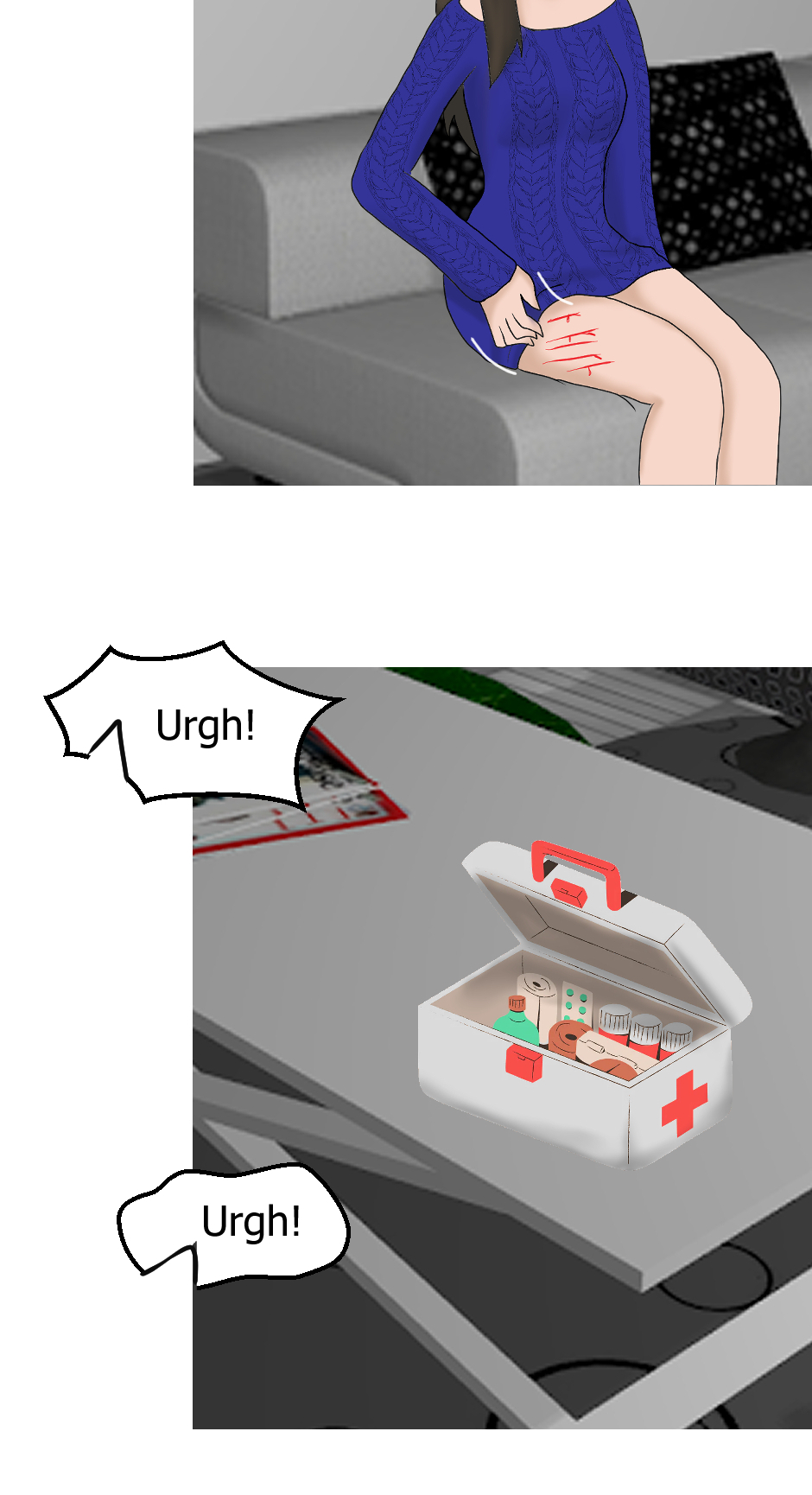 Urgh!

Urgh!