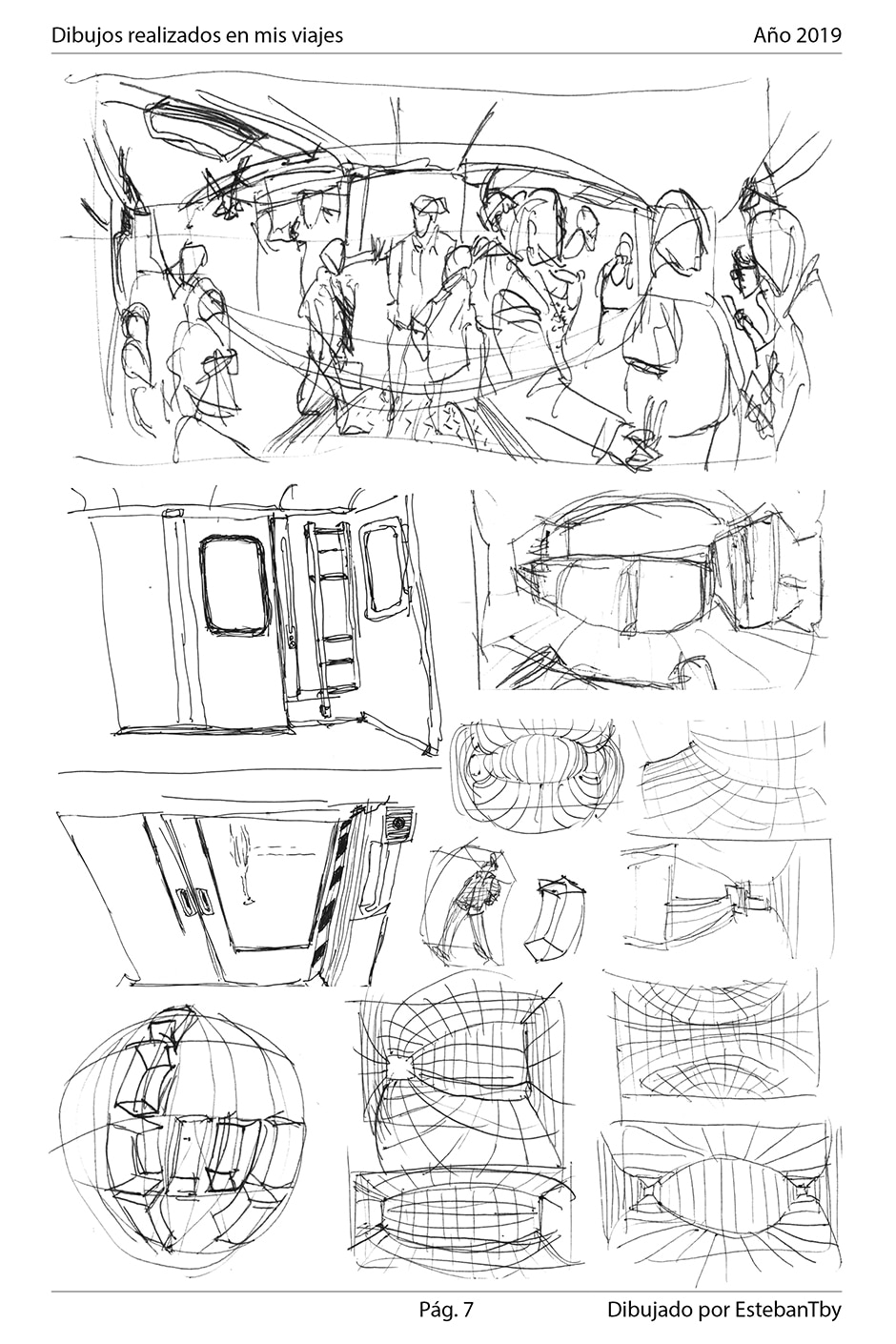 Dibujos realizados en mis viajes

Año 2019

Pág. 7

Dibujado por EstebanTby