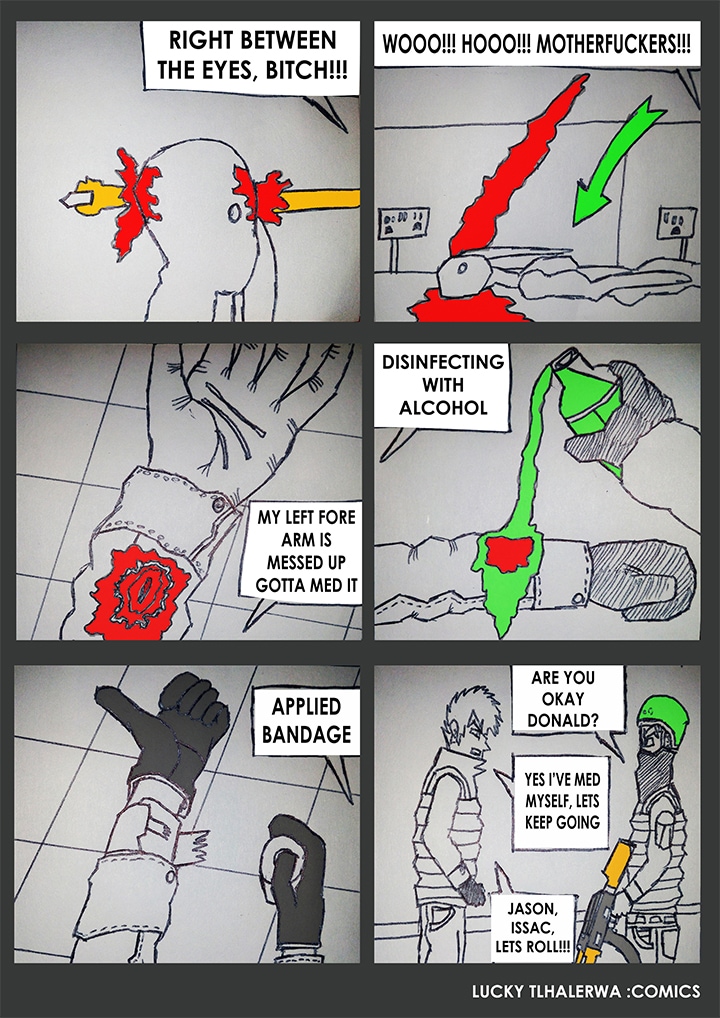 RIGHT BETWEEN THE EYES, BITCH!!!

WOOO!!! HOOO!!! MOTHERFUCKERS!!!

MY LEFT FORE ARM IS MESSED UP GOTTA MED IT

DISINFECTING WITH ALCOHOL

APPLIED BANDAGE

ARE YOU OKAY DONALD?

YES I'VE MED MYSELF, LETS KEEP GOING

JASON, ISSAC, LETS ROLL!!!

LUCKY TLHALERWA :COMICS