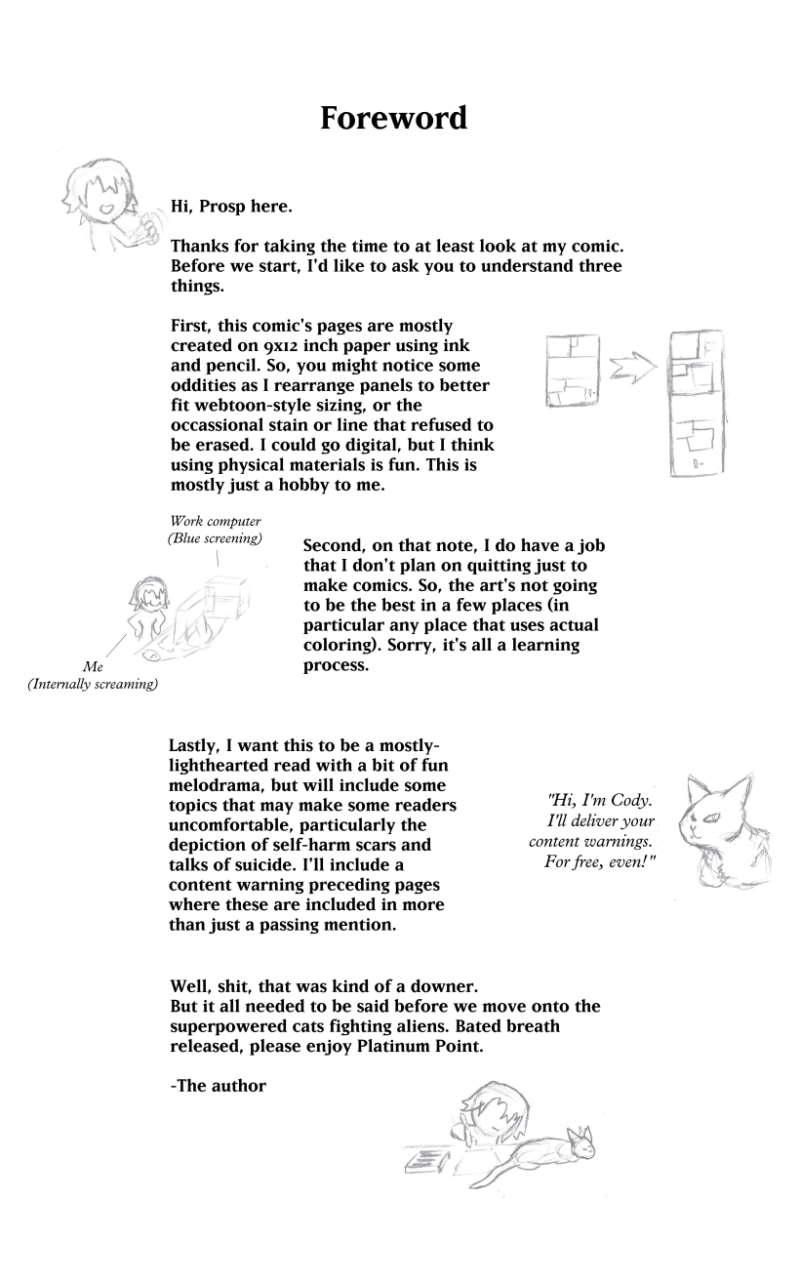 Foreword

Hi, Prosp here.

Thanks for taking the time to at least look at my comic. Before we start, I'd like to ask you to understand three things.

First, this comic's pages are mostly created on 9x12 inch paper using ink and pencil. So, you might notice some oddities as I rearrange panels to better fit webtoon-style sizing, or the occassional stain or line that refused to be erased. I could go digital, but I think using physical materials is fun. This is mostly just a hobby to me.

Work computer
(Blue screening)

Me
(Internally screaming)

Second, on that note, I do have a job that I don't plan on quitting just to make comics. So, the art's not going to be the best in a few places (in particular any place that uses actual coloring). Sorry, it's all a learning process.

Lastly, I want this to be a mostly-lighthearted read with a bit of fun melodrama, but will include some topics that may make some readers uncomfortable, particularly the depiction of self-harm scars and talks of suicide. I'll include a content warning preceding pages where these are included in more than just a passing mention.

"Hi, I'm Cody. I'll deliver your content warnings. For free, even!"

Well, shit, that was kind of a downer.
But it all needed to be said before we move onto the superpowered cats fighting aliens. Bated breath released, please enjoy Platinum Point.

-The author