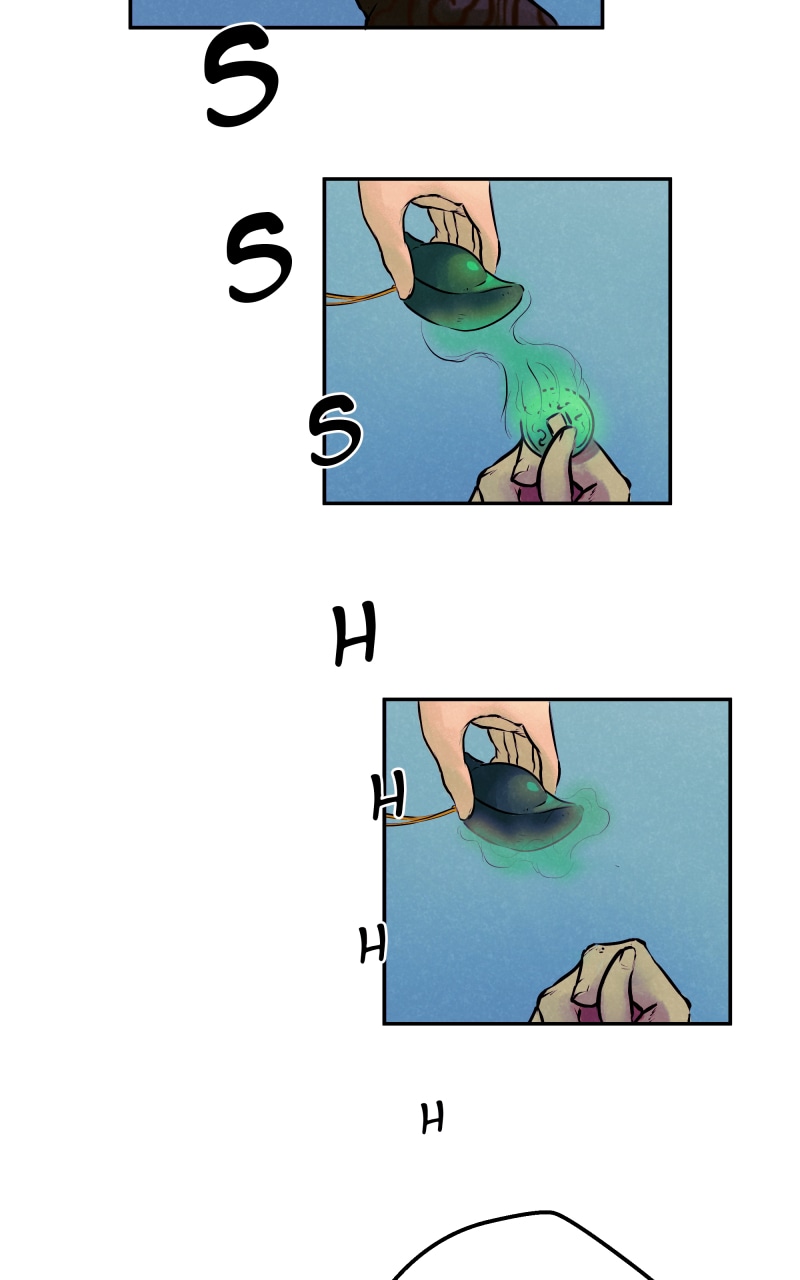 S

S

S

H

H

H

H