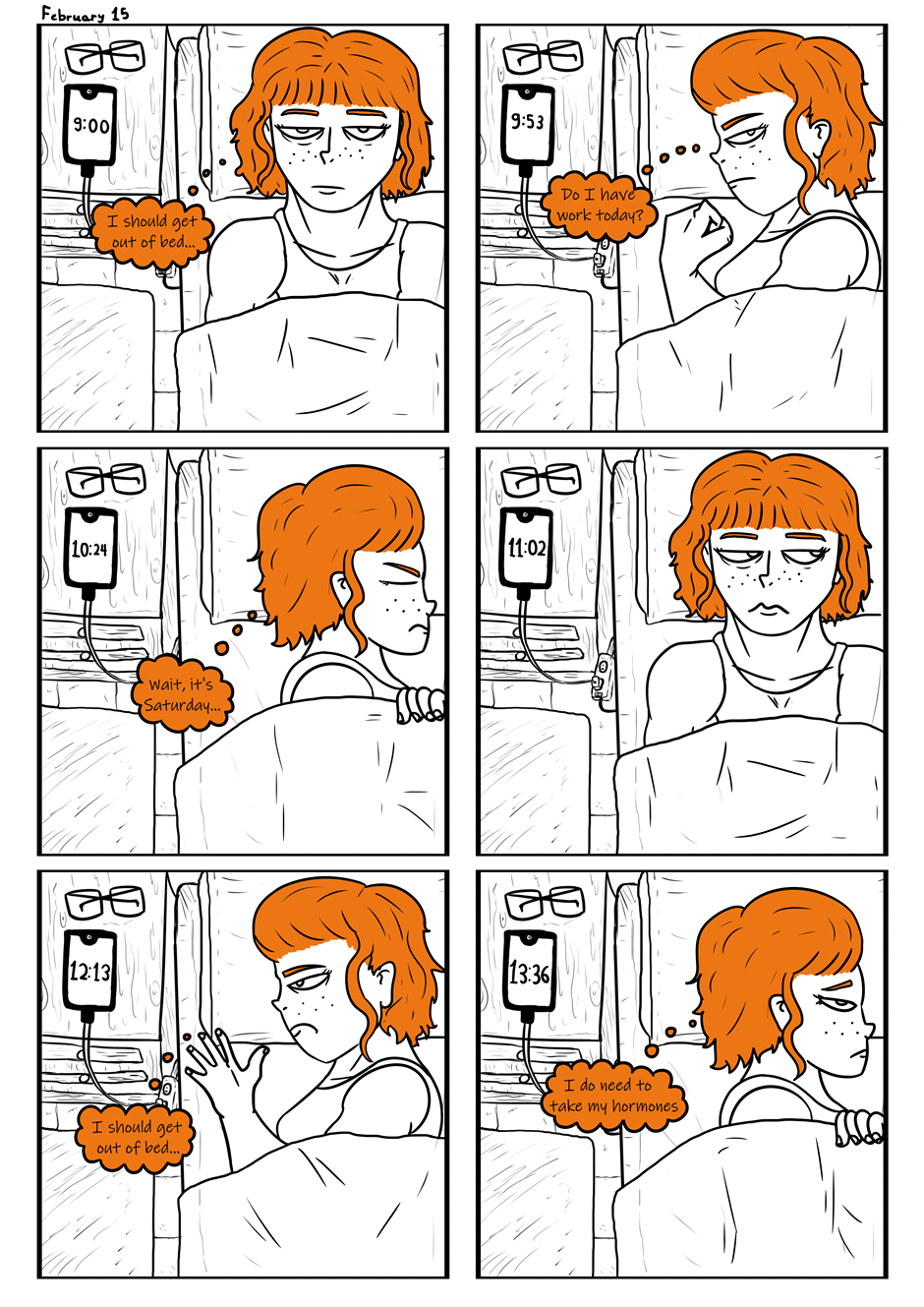 February 15

9:00

I should get out of bed...

9:53

Do I have work today?

10:24

Wait, it's Saturday...

11:02

12:13

I should get out of bed...

13:36

I do need to take my hormones