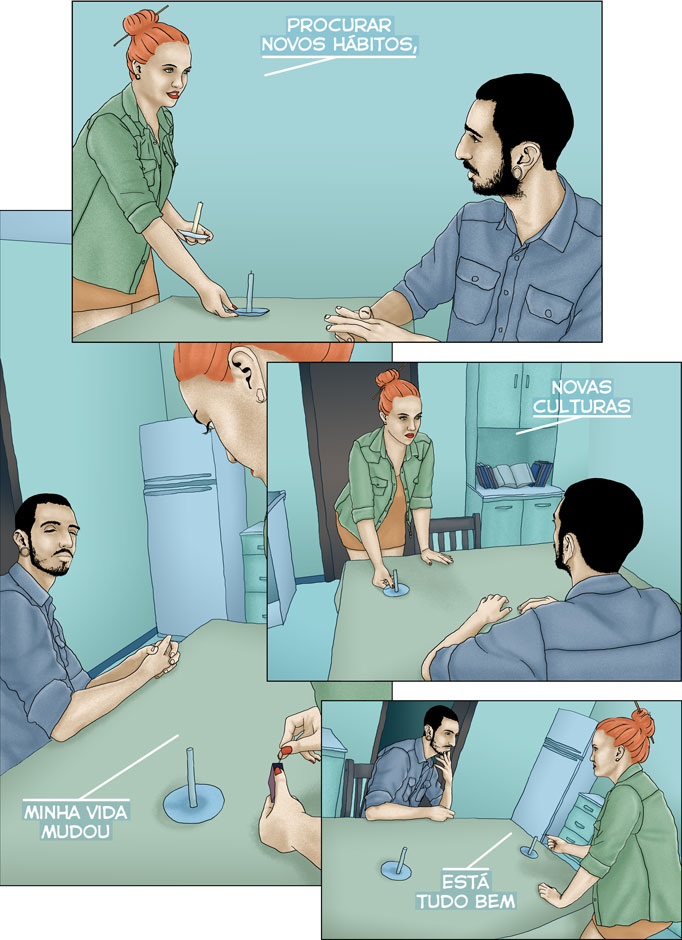 PROCURAR NOVOS HÁBITOS,

NOVAS CULTURAS

MINHA VIDA MUDOU

ESTÁ TUDO BEM