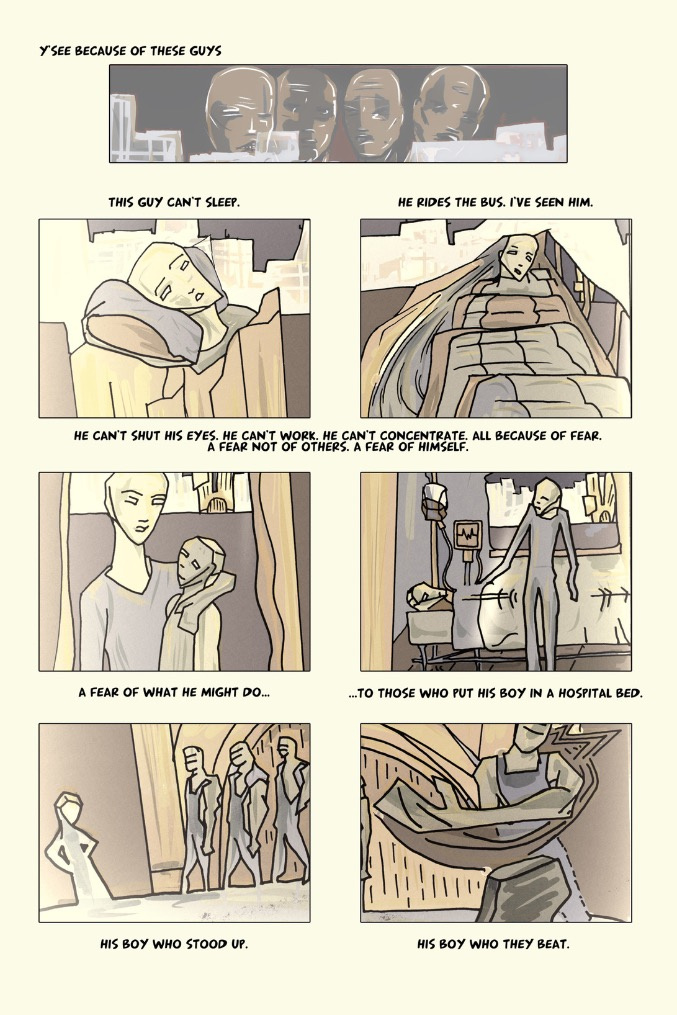 Y'SEE BECAUSE OF THESE GUYS

THIS GUY CAN'T SLEEP.

HE RIDES THE BUS. I'VE SEEN HIM.

HE CAN'T SHUT HIS EYES. HE CAN'T WORK. HE CAN'T CONCENTRATE. ALL BECAUSE OF FEAR. A FEAR NOT OF OTHERS. A FEAR OF HIMSELF.

A FEAR OF WHAT HE MIGHT DO...

...TO THOSE WHO PUT HIS BOY IN A HOSPITAL BED.

HIS BOY WHO STOOD UP.

HIS BOY WHO THEY BEAT.