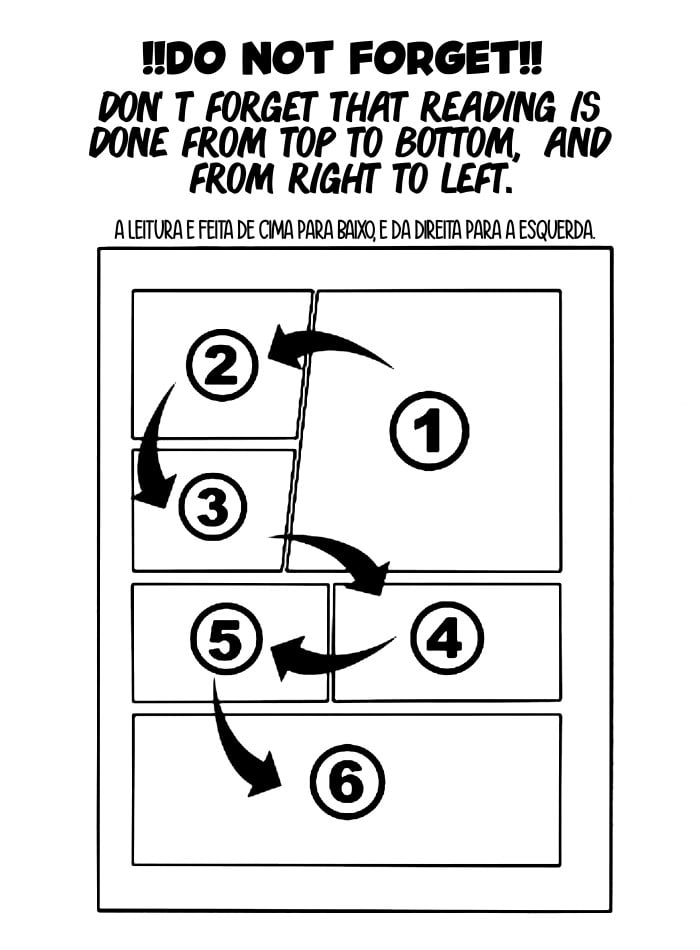 !!DO NOT FORGET!!

DON' T FORGET THAT READING IS DONE FROM TOP TO BOTTOM, AND FROM RIGHT TO LEFT.

A LEITURA E FEITA DE CIMA PARA BAIXO, E DA DIREITA PARA A ESQUERDA.

2

1

3

5

4

6