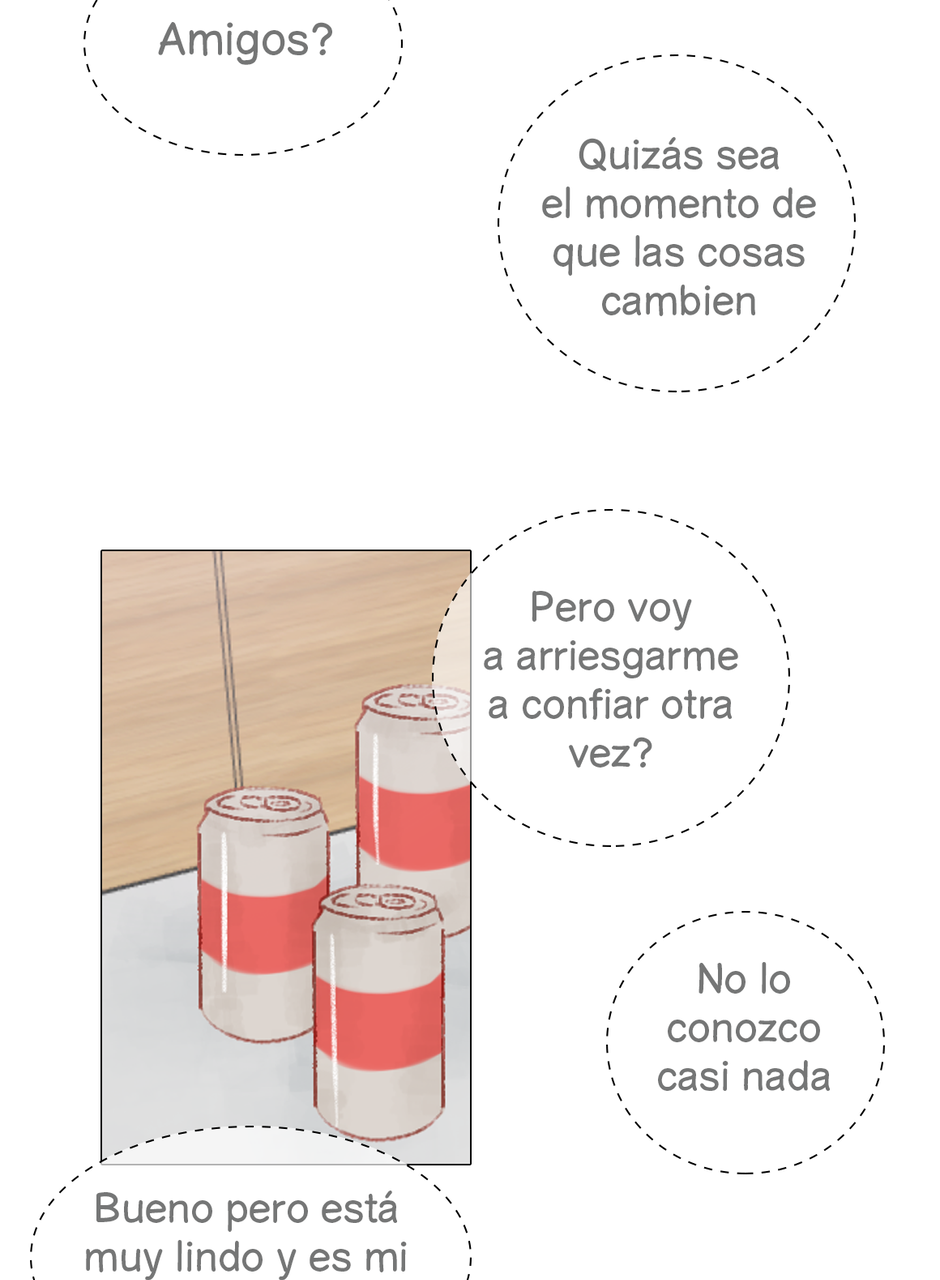 Amigos?

Quizás sea el momento de que las cosas cambien

Pero voy a arriesgarme a confiar otra vez?

No lo conozco casi nada

Bueno pero está muy lindo y es mi