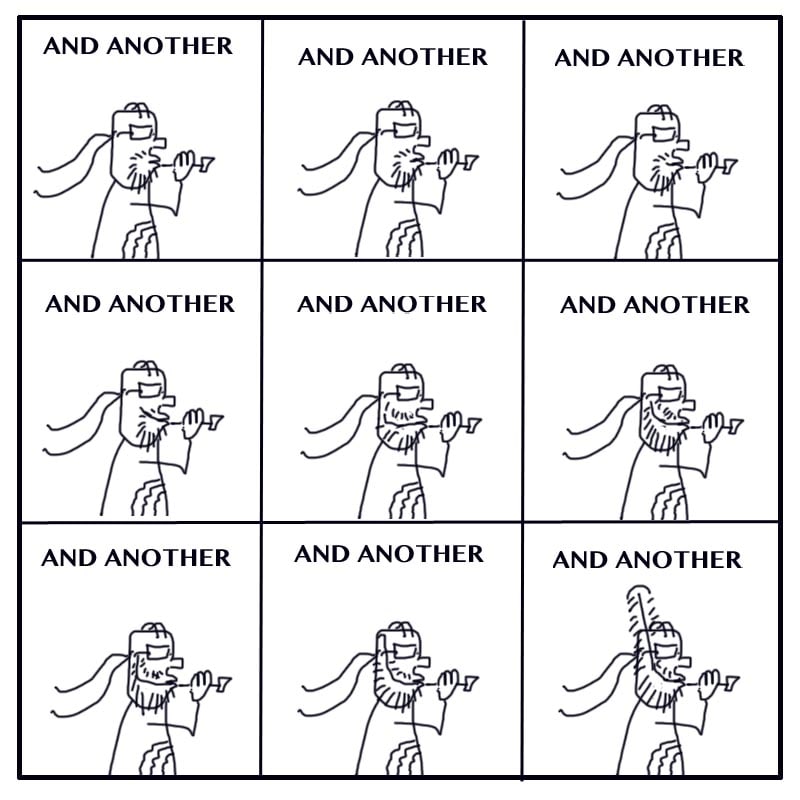 AND ANOTHER

AND ANOTHER

AND ANOTHER

AND ANOTHER

AND ANOTHER

AND ANOTHER

AND ANOTHER

AND ANOTHER

AND ANOTHER