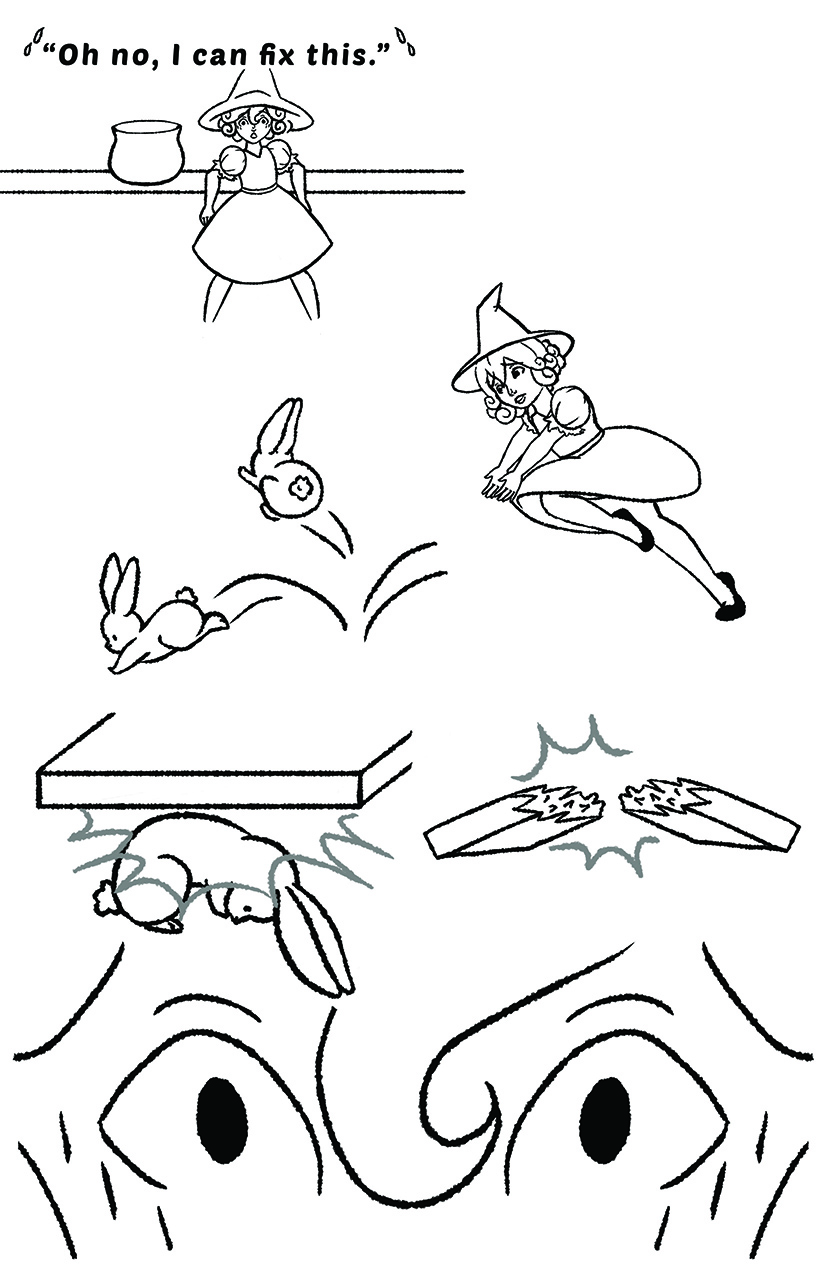 “Oh no, I can fix this.”