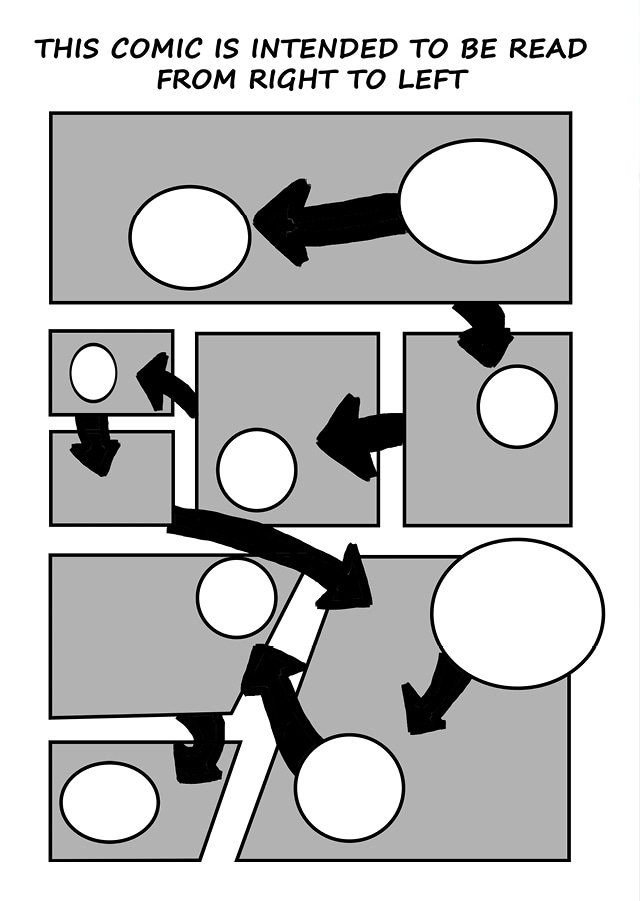 THIS COMIC IS INTENDED TO BE READ FROM RIGHT TO LEFT