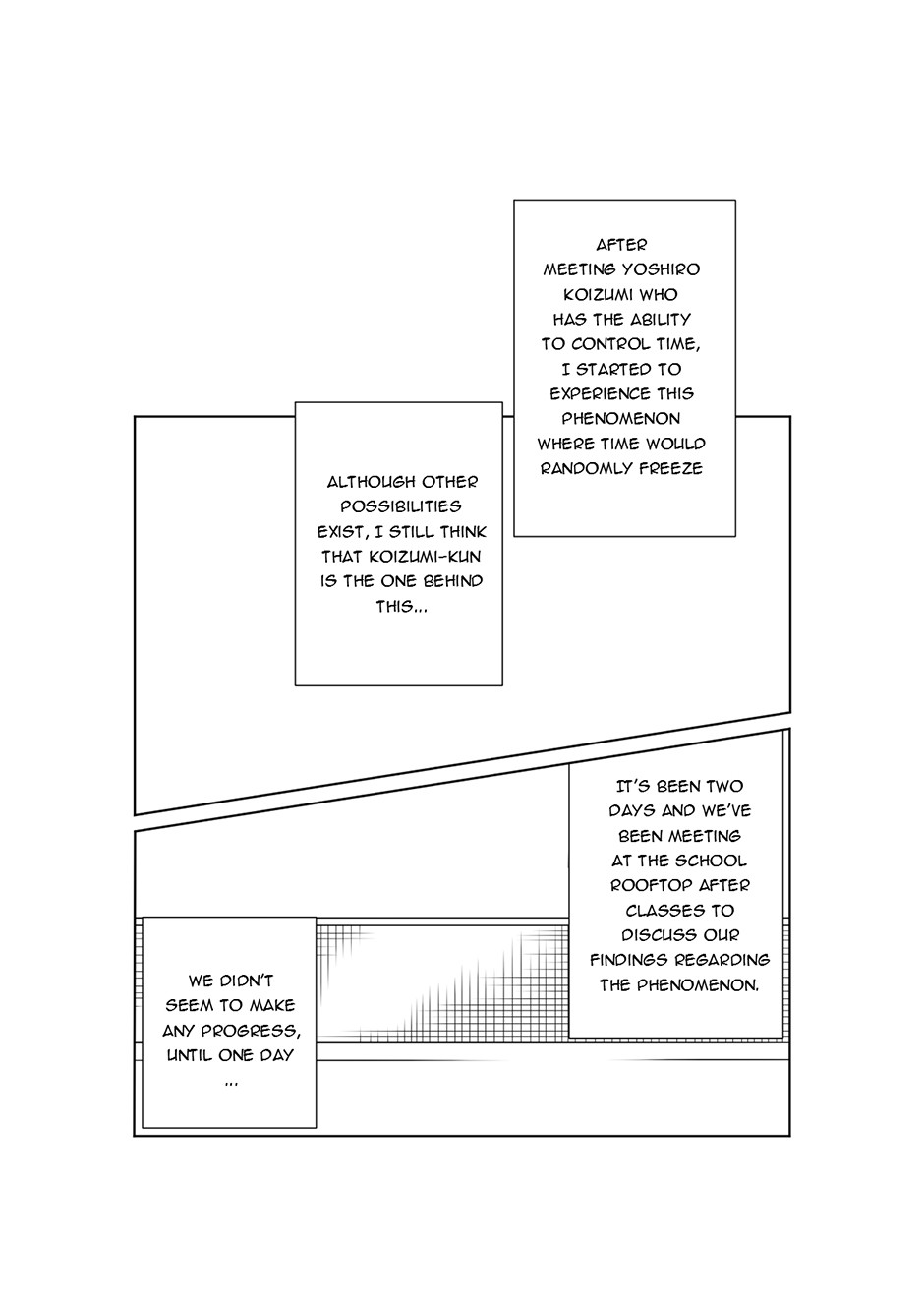 AFTER MEETING YOSHIRO KOIZUMI WHO HAS THE ABILITY TO CONTROL TIME, I STARTED TO EXPERIENCE THIS PHENOMENON WHERE TIME WOULD RANDOMLY FREEZE

ALTHOUGH OTHER POSSIBILITIES EXIST, I STILL THINK THAT KOIZUMI-KUN IS THE ONE BEHIND THIS...

IT'S BEEN TWO DAYS AND WE'VE BEEN MEETING AT THE SCHOOL ROOFTOP AFTER CLASSES TO DISCUSS OUR FINDINGS REGARDING THE PHENOMENON.

WE DIDN'T SEEM TO MAKE ANY PROGRESS, UNTIL ONE DAY ...