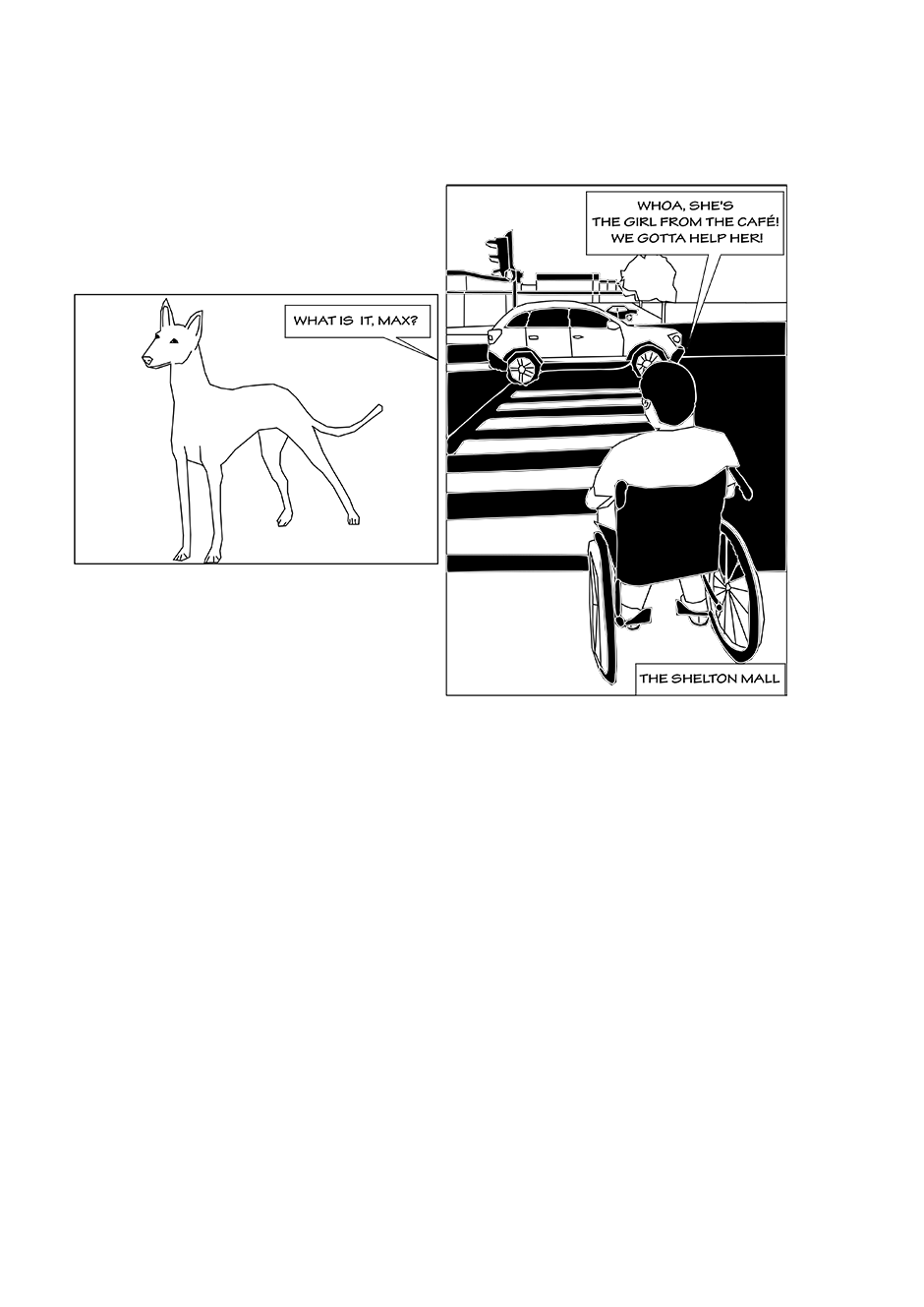 WHAT IS IT, MAX?

WHOA, SHE'S THE GIRL FROM THE CAFÉ! WE GOTTA HELP HER!

THE SHELTON MALL