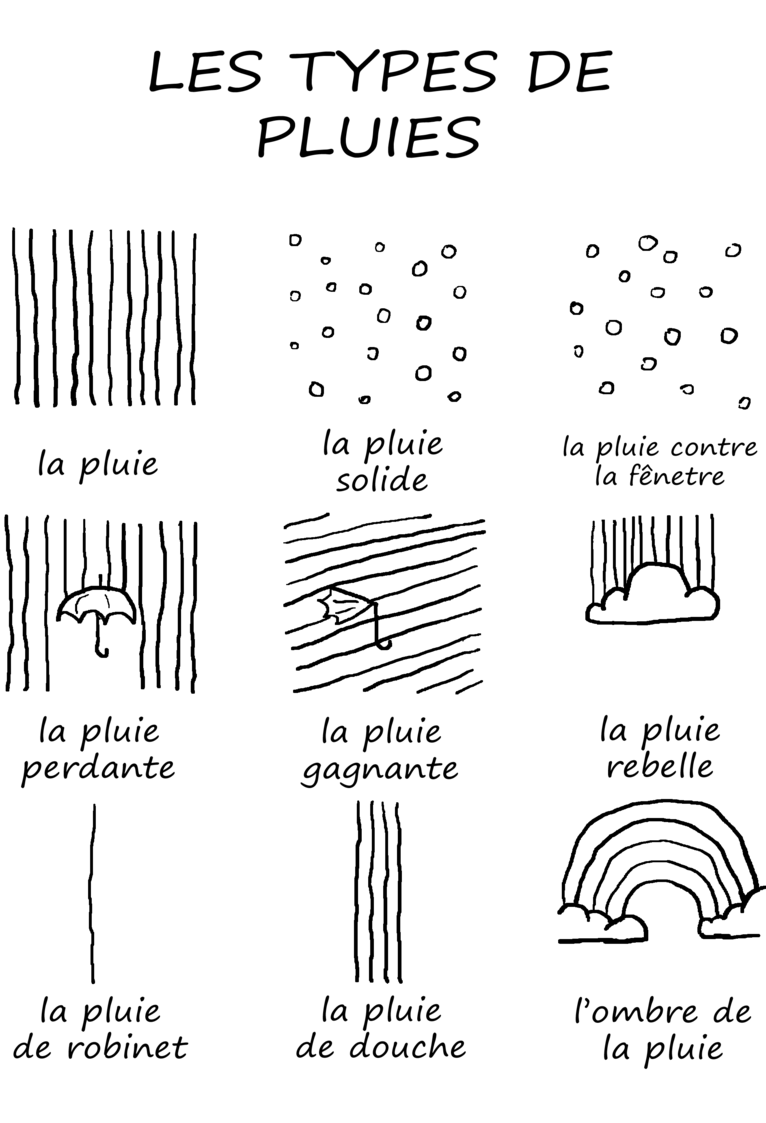 LES TYPES DE PLUIES

la pluie

la pluie solide

la pluie contre la fênetre

la pluie perdante

la pluie gagnante

la pluie rebelle

la pluie de robinet

la pluie de douche

l'ombre de la pluie