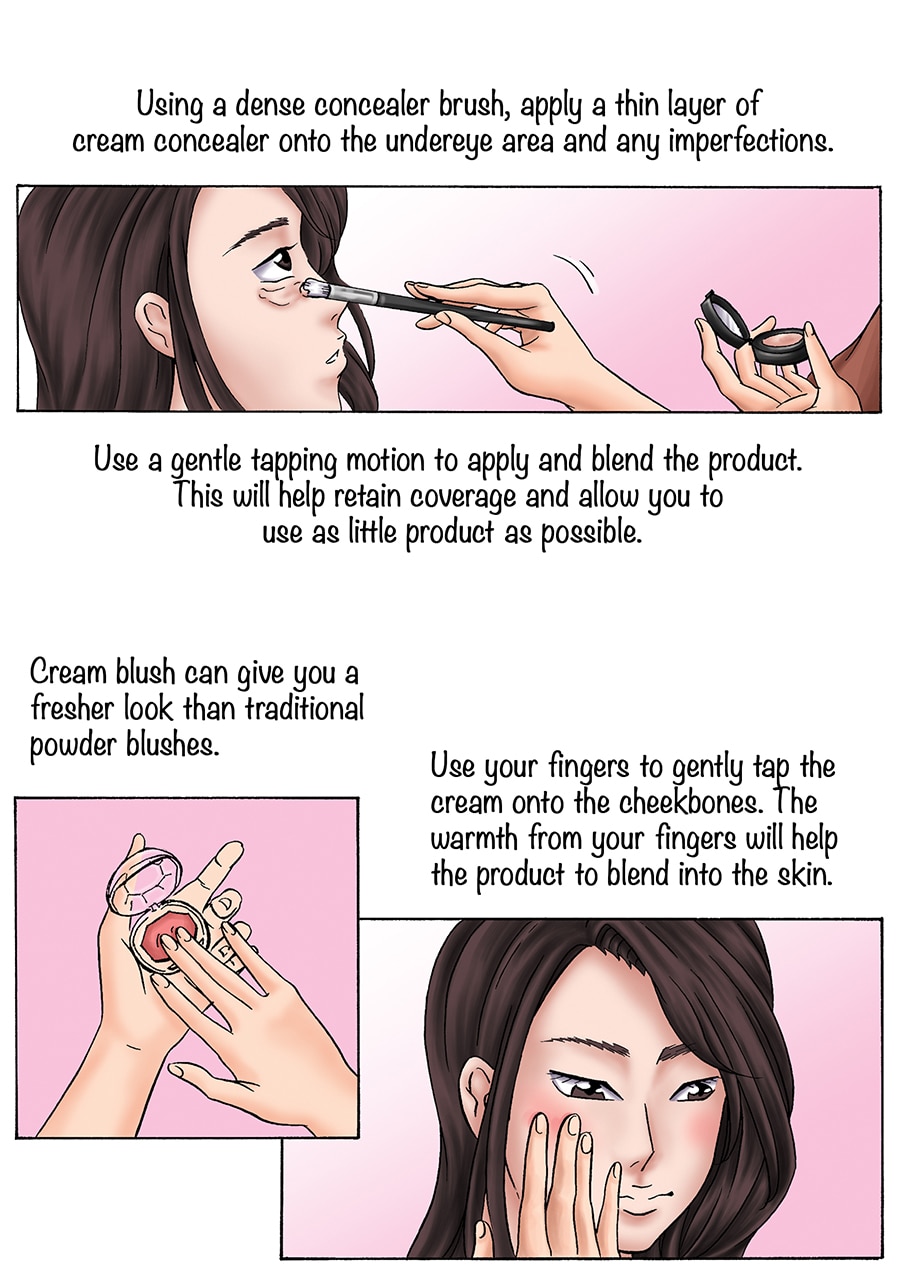 Using a dense concealer brush, apply a thin layer of cream concealer onto the undereye area and any imperfections.

Use a gentle tapping motion to apply and blend the product. This will help retain coverage and allow you to use as little product as possible.

Cream blush can give you a fresher look than traditional powder blushes.

Use your fingers to gently tap the cream onto the cheekbones. The warmth from your fingers will help the product to blend into the skin.