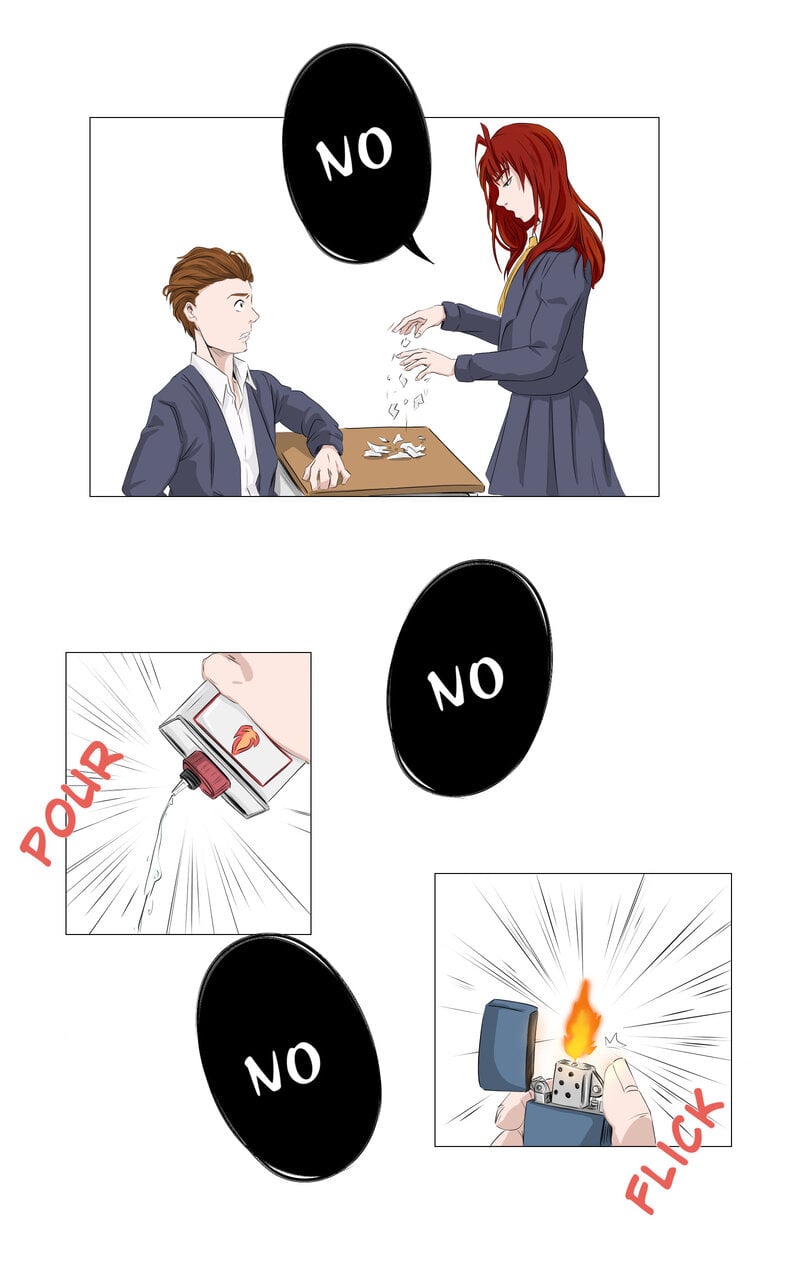 NO

NO

POUR

NO

FLICK